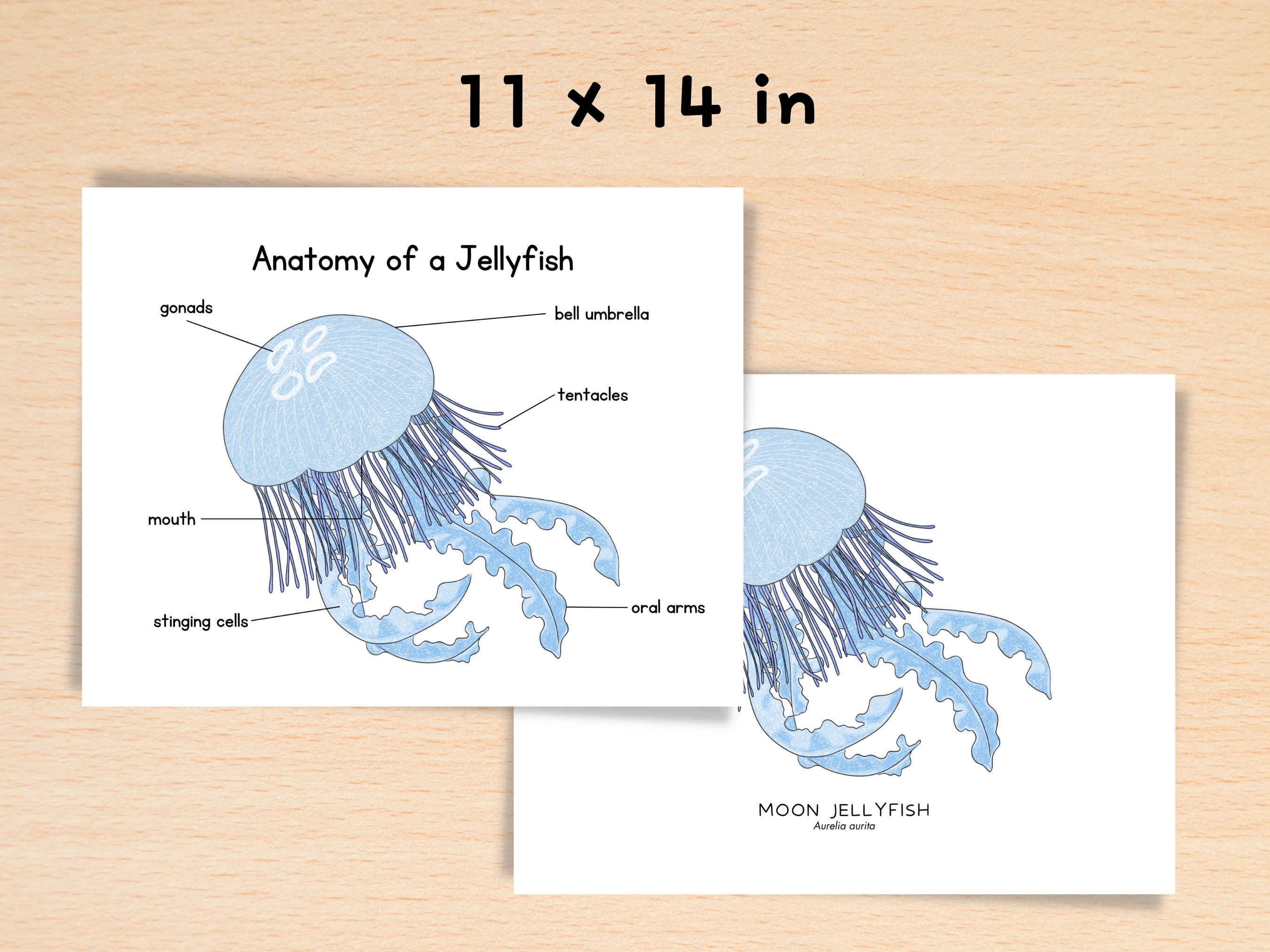 11 x 14 in

Anatomy of a Jellyfish

gonads

bell umbrella

tentacles

mouth

stinging cells

oral arms

MOON JELLYFISH
Aurelia aurita