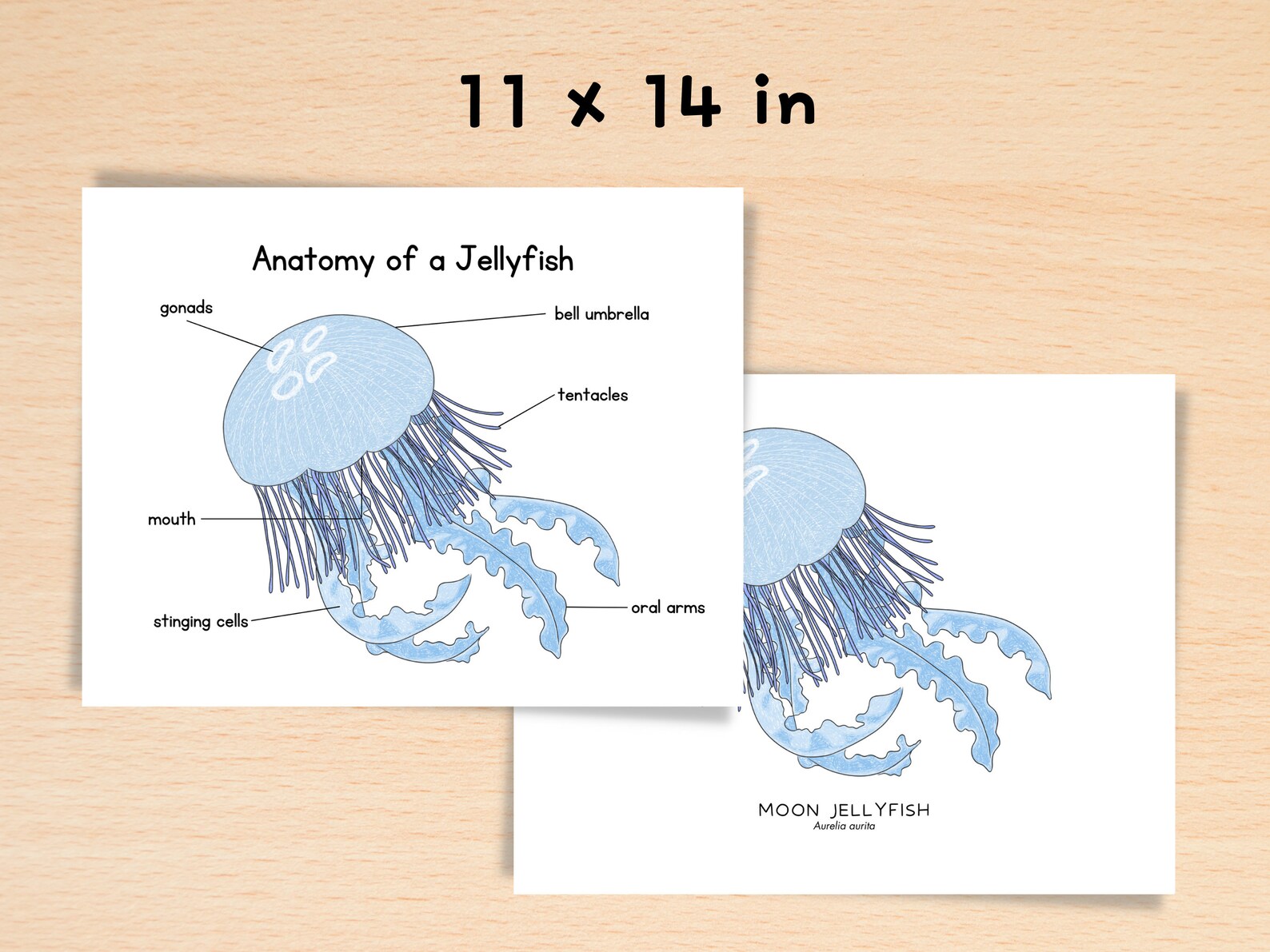 11 x 14 in

Anatomy of a Jellyfish

gonads

bell umbrella

tentacles

mouth

stinging cells

oral arms

MOON JELLYFISH
Aurelia aurita