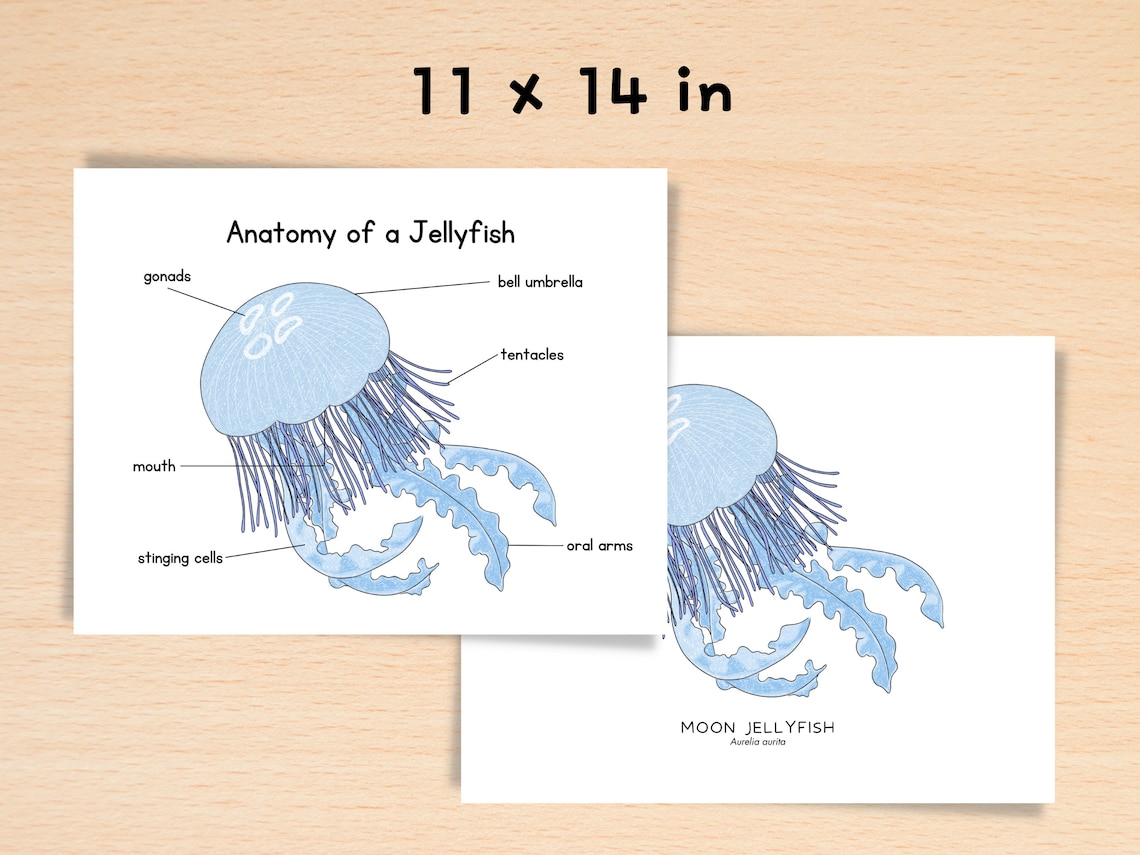 11 x 14 in

Anatomy of a Jellyfish

gonads

bell umbrella

tentacles

mouth

stinging cells

oral arms

MOON JELLYFISH
Aurelia aurita