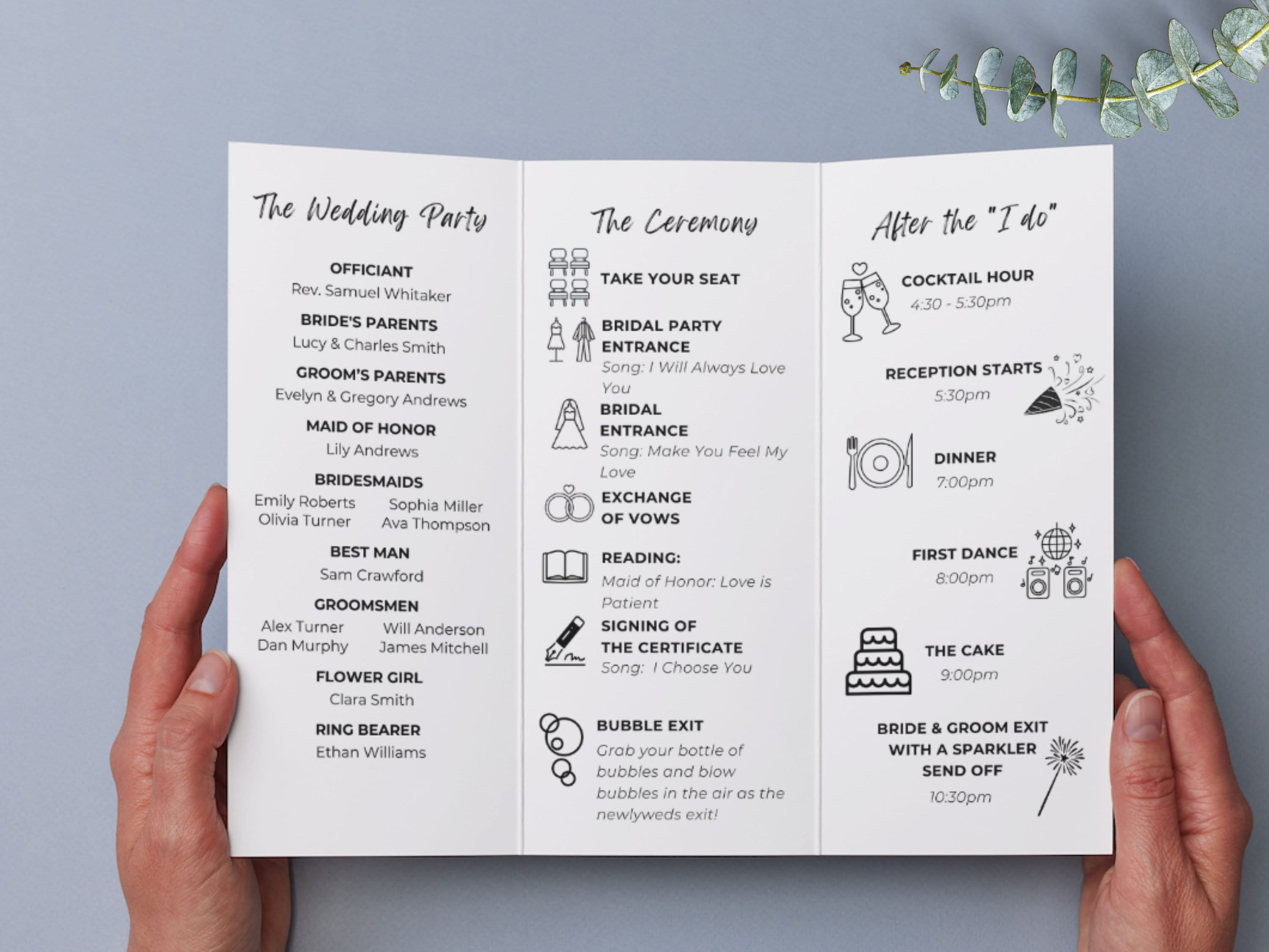 The Wedding Party

OFFICIANT
Rev. Samuel Whitaker

BRIDE'S PARENTS
Lucy & Charles Smith

GROOM'S PARENTS
Evelyn & Gregory Andrews

MAID OF HONOR
Lily Andrews

BRIDESMAIDS
Emily Roberts
Olivia Turner
Sophia Miller
Ava Thompson

BEST MAN
Sam Crawford

GROOMSMEN
Alex Turner
Dan Murphy
Will Anderson
James Mitchell

FLOWER GIRL
Clara Smith

RING BEARER
Ethan Williams

The Ceremony

TAKE YOUR SEAT

BRIDAL PARTY ENTRANCE
Song: I Will Always Love You

BRIDAL ENTRANCE
Song: Make You Feel My Love

EXCHANGE OF VOWS

READING:
Maid of Honor: Love is Patient

SIGNING OF THE CERTIFICATE
Song: I Choose You

BUBBLE EXIT
Grab your bottle of bubbles and blow bubbles in the air as the newlyweds exit!

After the "I do"

COCKTAIL HOUR
4:30 - 5:30pm

RECEPTION STARTS
5:30pm

DINNER
7:00pm

FIRST DANCE
8:00pm

THE CAKE
9:00pm

BRIDE & GROOM EXIT WITH A SPARKLER SEND OFF
10:30pm