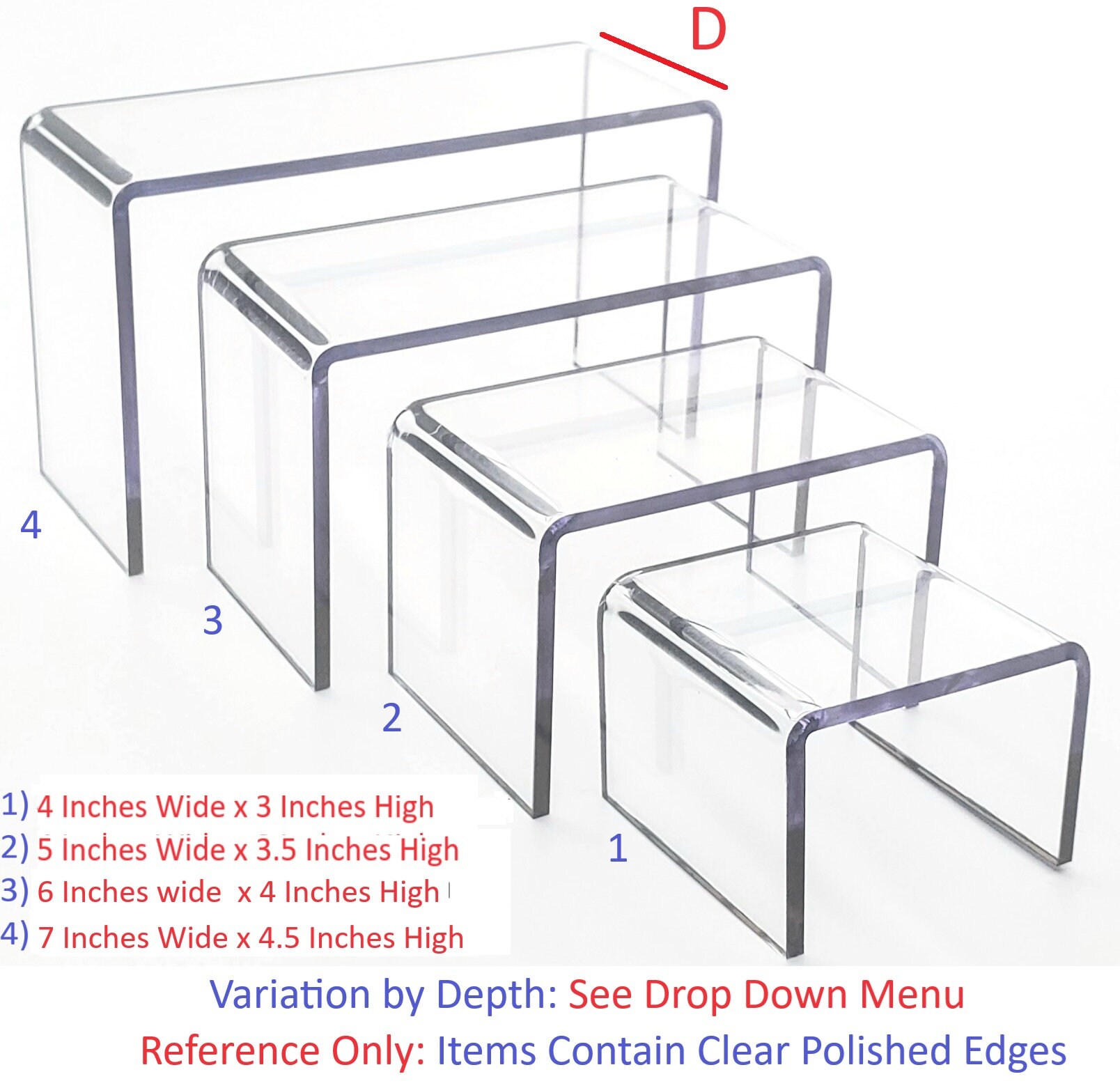 D

4

3

2

1

1) 4 Inches Wide x 3 Inches High
2) 5 Inches Wide x 3.5 Inches High
3) 6 Inches wide x 4 Inches High
4) 7 Inches Wide x 4.5 Inches High

Variation by Depth: See Drop Down Menu
Reference Only: Items Contain Clear Polished Edges