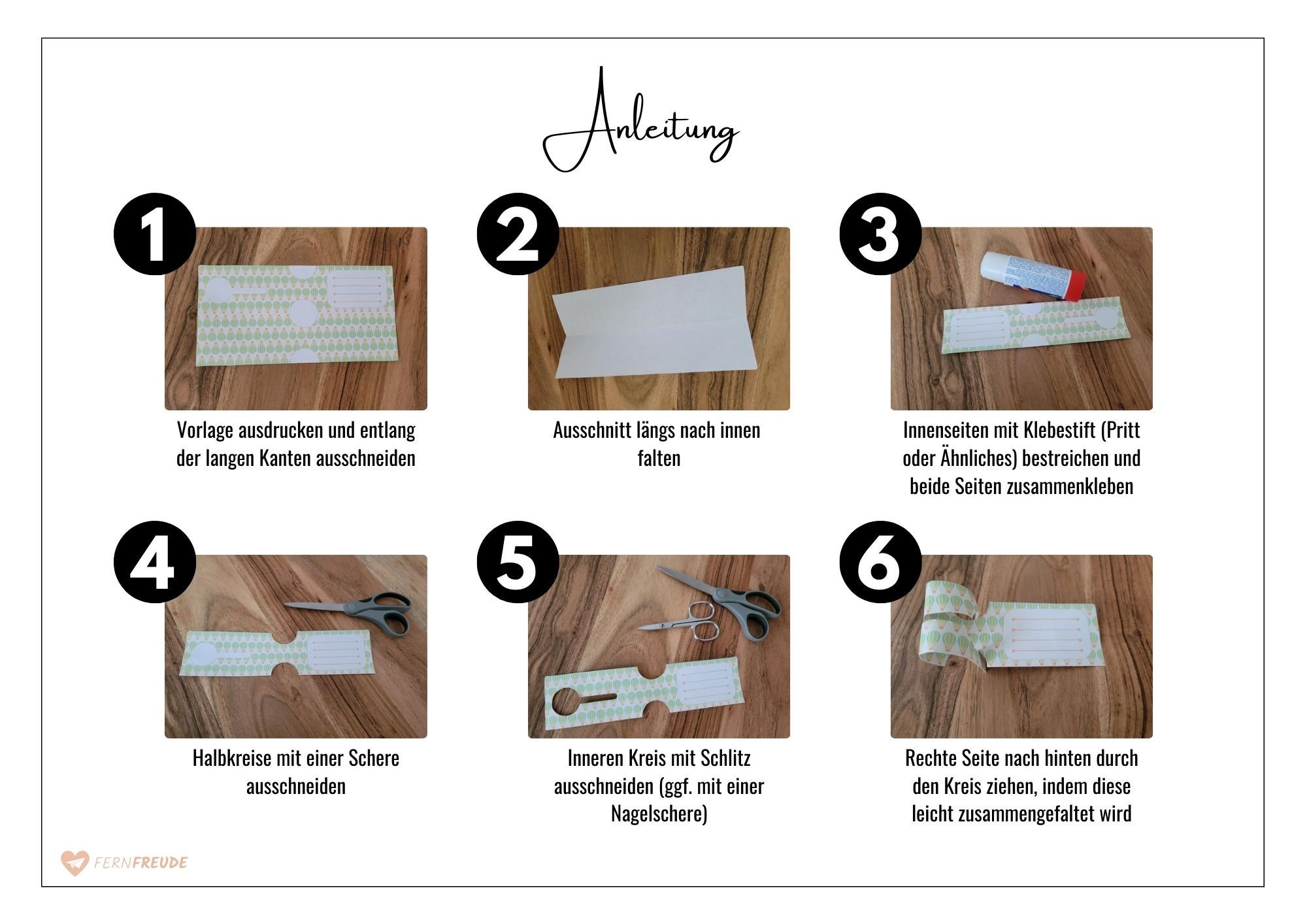 Anleitung

1

Vorlage ausdrucken und entlang der langen Kanten ausschneiden

2

Ausschnitt längs nach innen falten

3

Innenseiten mit Klebestift (Pritt oder Ähnliches) bestreichen und beide Seiten zusammenkleben

4

Halbkreise mit einer Schere ausschneiden

5

Inneren Kreis mit Schlitz ausschneiden (ggf. mit einer Nagelschere)

6

Rechte Seite nach hinten durch den Kreis ziehen, indem diese leicht zusammengefaltet wird

FERNFREUDE