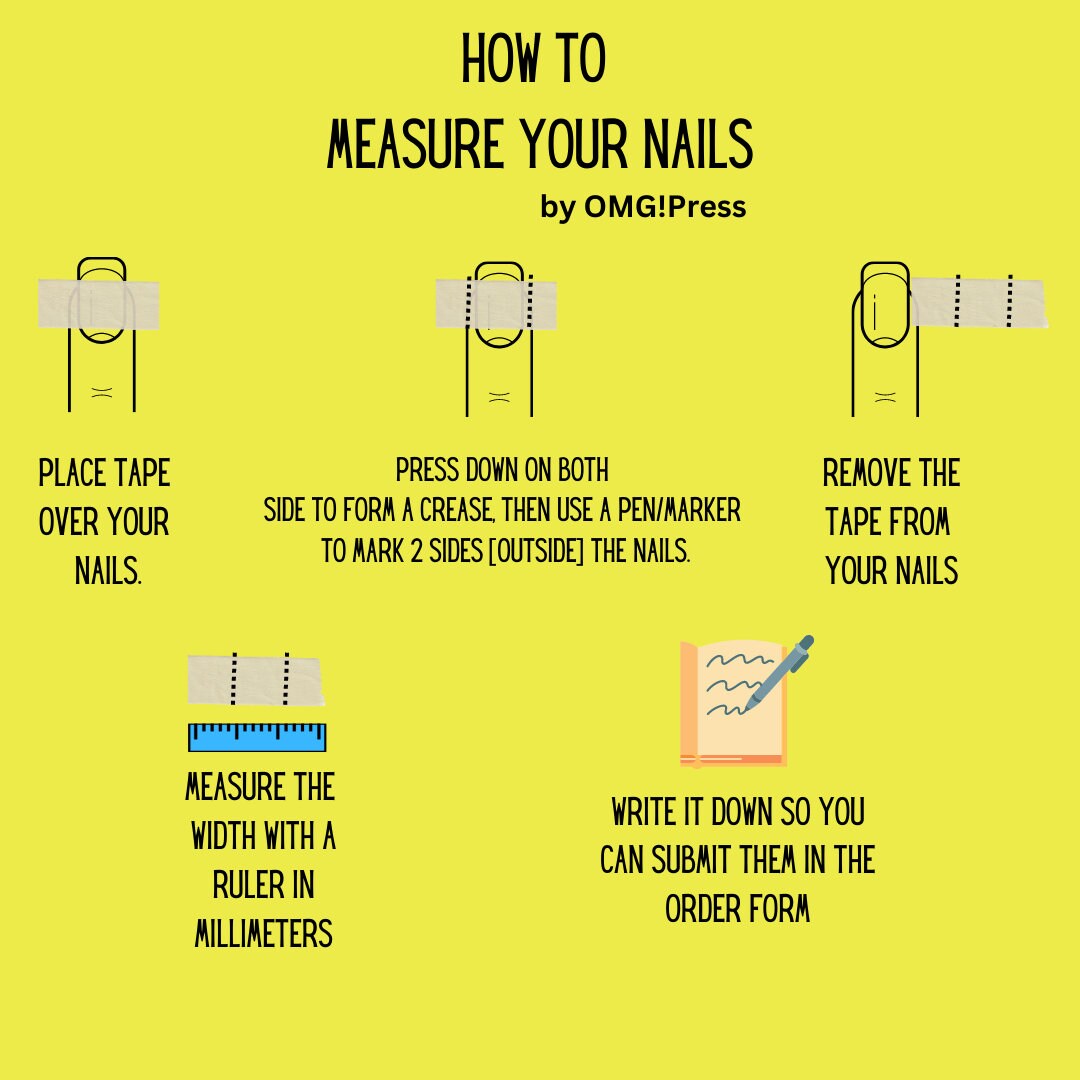 HOW TO
MEASURE YOUR NAILS
by OMG!Press

PLACE TAPE OVER YOUR NAILS.

PRESS DOWN ON BOTH SIDE TO FORM A CREASE, THEN USE A PEN/MARKER TO MARK 2 SIDES [OUTSIDE] THE NAILS.

REMOVE THE TAPE FROM YOUR NAILS

MEASURE THE WIDTH WITH A RULER IN MILLIMETERS

WRITE IT DOWN SO YOU CAN SUBMIT THEM IN THE ORDER FORM