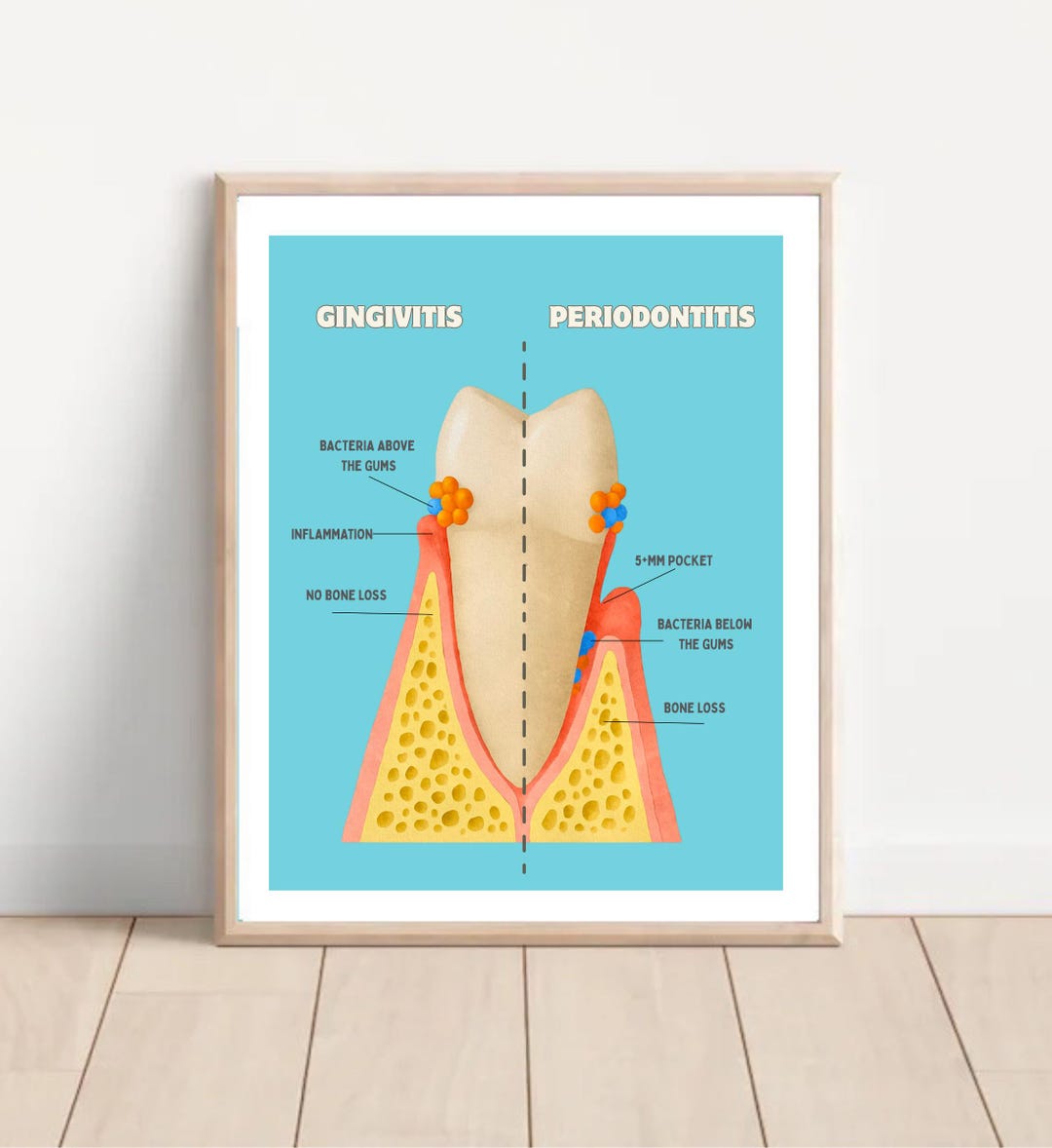 GINGIVITIS

PERIODONTITIS

BACTERIA ABOVE THE GUMS

INFLAMMATION

NO BONE LOSS

5+MM POCKET

BACTERIA BELOW THE GUMS

BONE LOSS