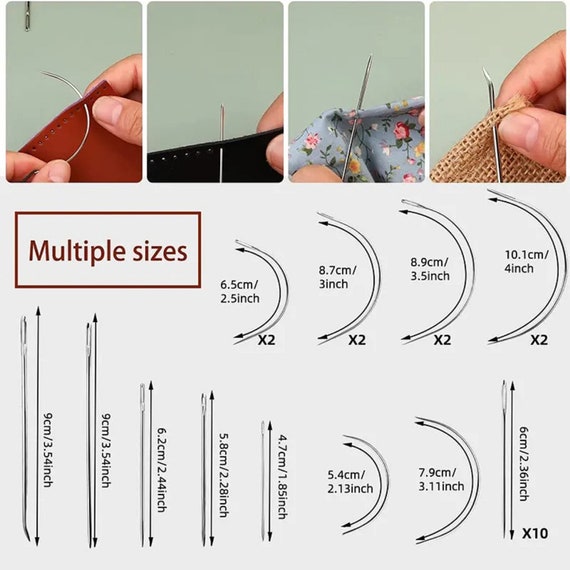 Multiple sizes

6.5cm/ 2.5inch X2

8.7cm/ 3inch X2

8.9cm/ 3.5inch X2

10.1cm/ 4inch X2

9cm/3.54inch

9cm/3.54inch

6.2cm/2.44inch

5.8cm/2.28inch

4.7cm/1.85inch

5.4cm/ 2.13inch

7.9cm/ 3.11inch

6cm/2.36inch

X10