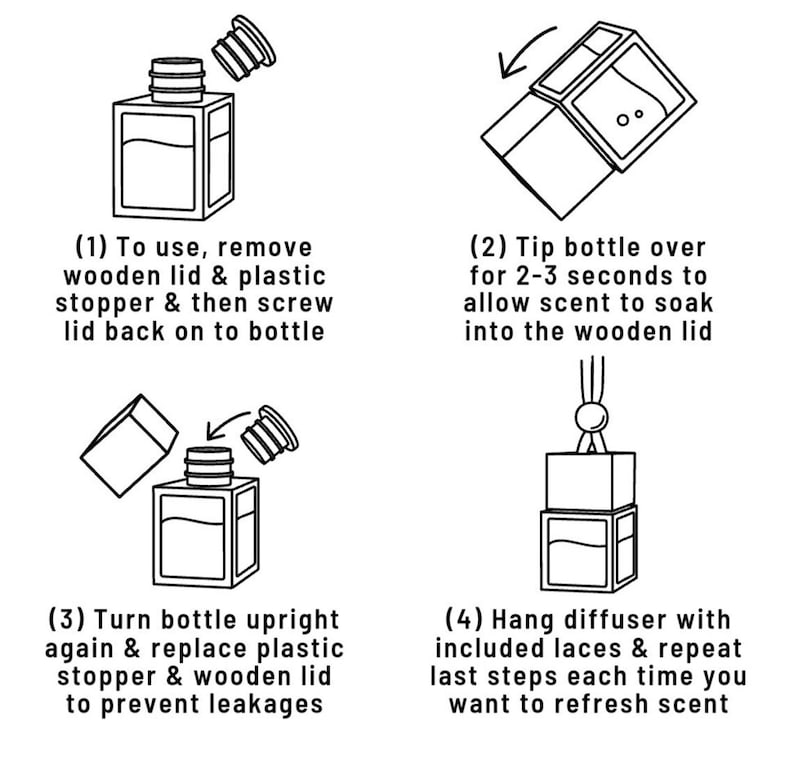 (1) To use, remove wooden lid & plastic stopper & then screw lid back on to bottle

(2) Tip bottle over for 2-3 seconds to allow scent to soak into the wooden lid

(3) Turn bottle upright again & replace plastic stopper & wooden lid to prevent leakages

(4) Hang diffuser with included laces & repeat last steps each time you want to refresh scent