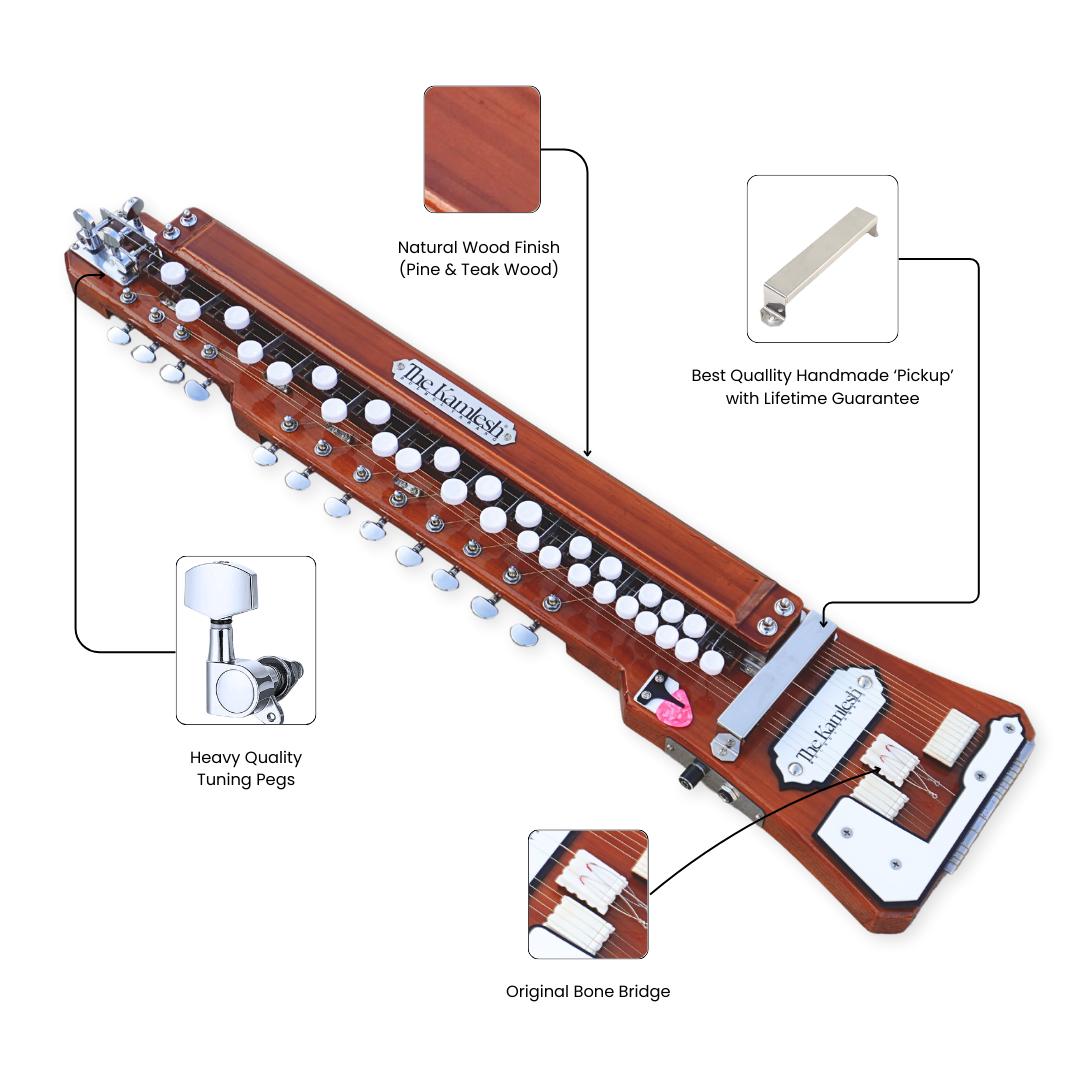 Natural Wood Finish
(Pine & Teak Wood)

Best Quallity Handmade 'Pickup'
with Lifetime Guarantee

The Kamlesh

Heavy Quality
Tuning Pegs

The Kamlesh

Original Bone Bridge