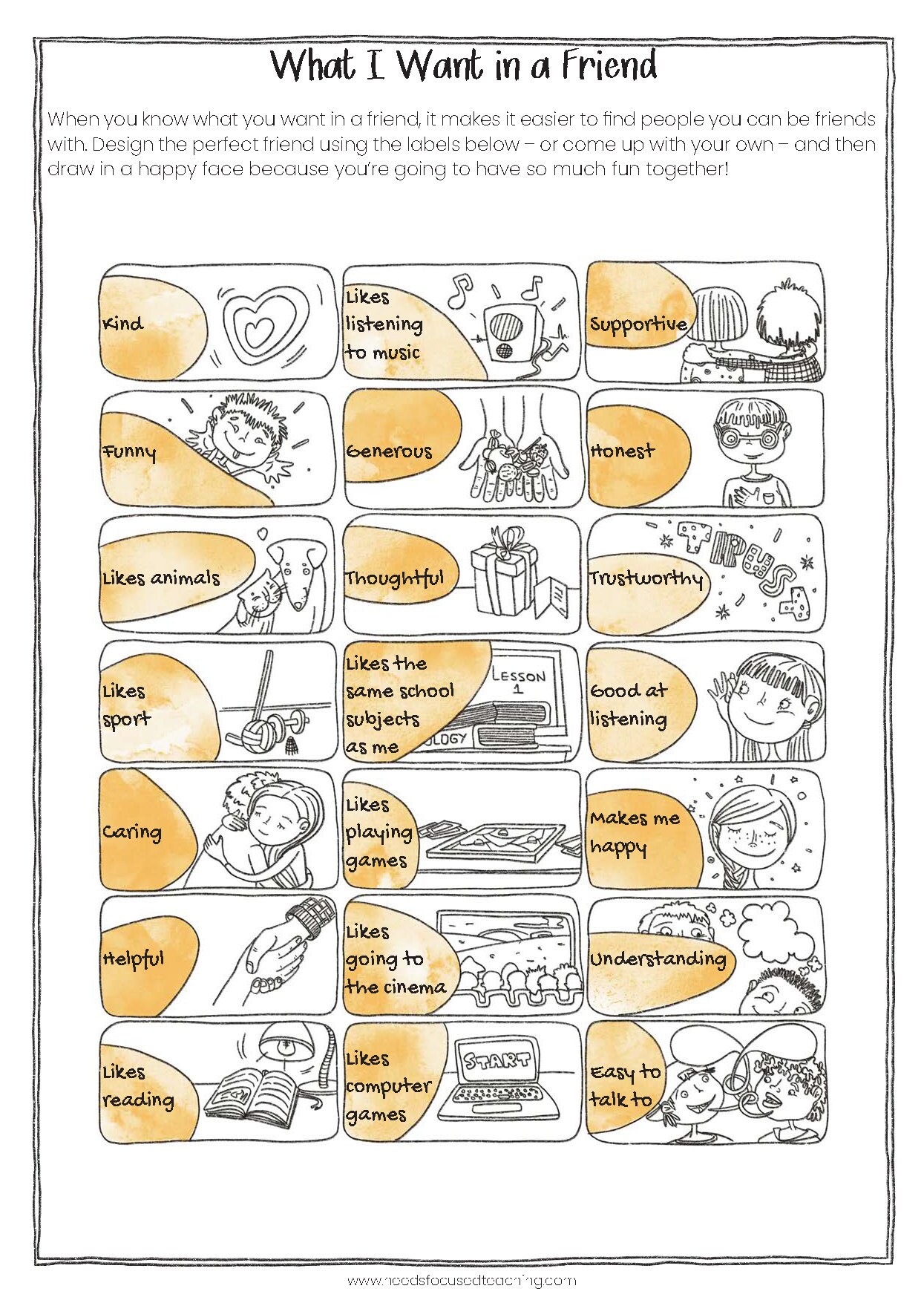 What I Want in a Friend

When you know what you want in a friend, it makes it easier to find people you can be friends with. Design the perfect friend using the labels below – or come up with your own – and then draw in a happy face because you're going to have so much fun together!

Kind

Likes listening to music

Supportive

Funny

Generous

Honest

Likes animals

Thoughtful

Trustworthy

TRUST

Likes sport

Likes the same school subjects as me

LESSON 1

OLOGY

Good at listening

Caring

Likes playing games

Makes me happy

Helpful

Likes going to the cinema

Understanding

Likes reading

Likes computer games

START

Easy to talk to

www.needsfocusedteaching.com