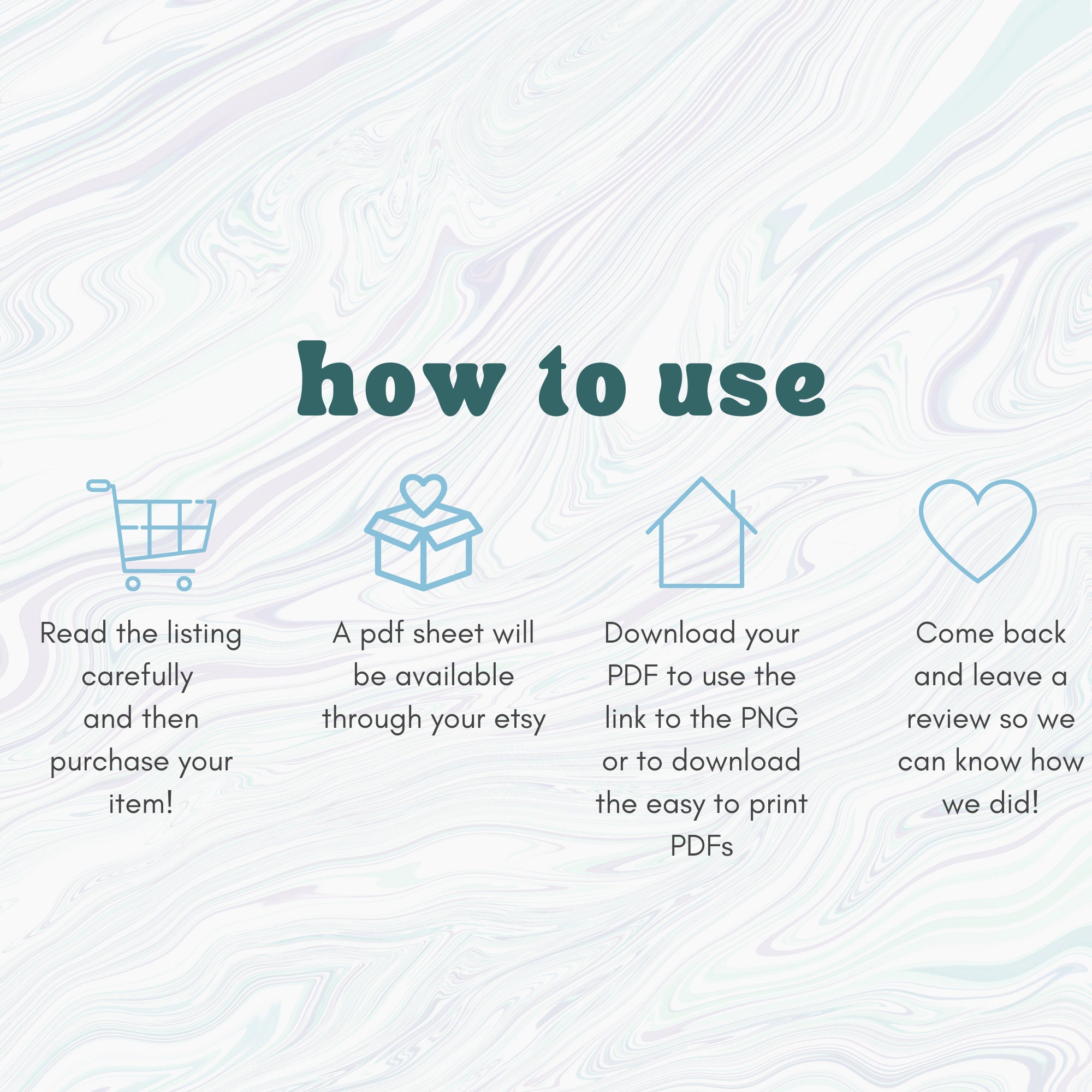 how to use

Read the listing carefully and then purchase your item!

A pdf sheet will be available through your etsy

Download your PDF to use the link to the PNG or to download the easy to print PDFs

Come back and leave a review so we can know how we did!