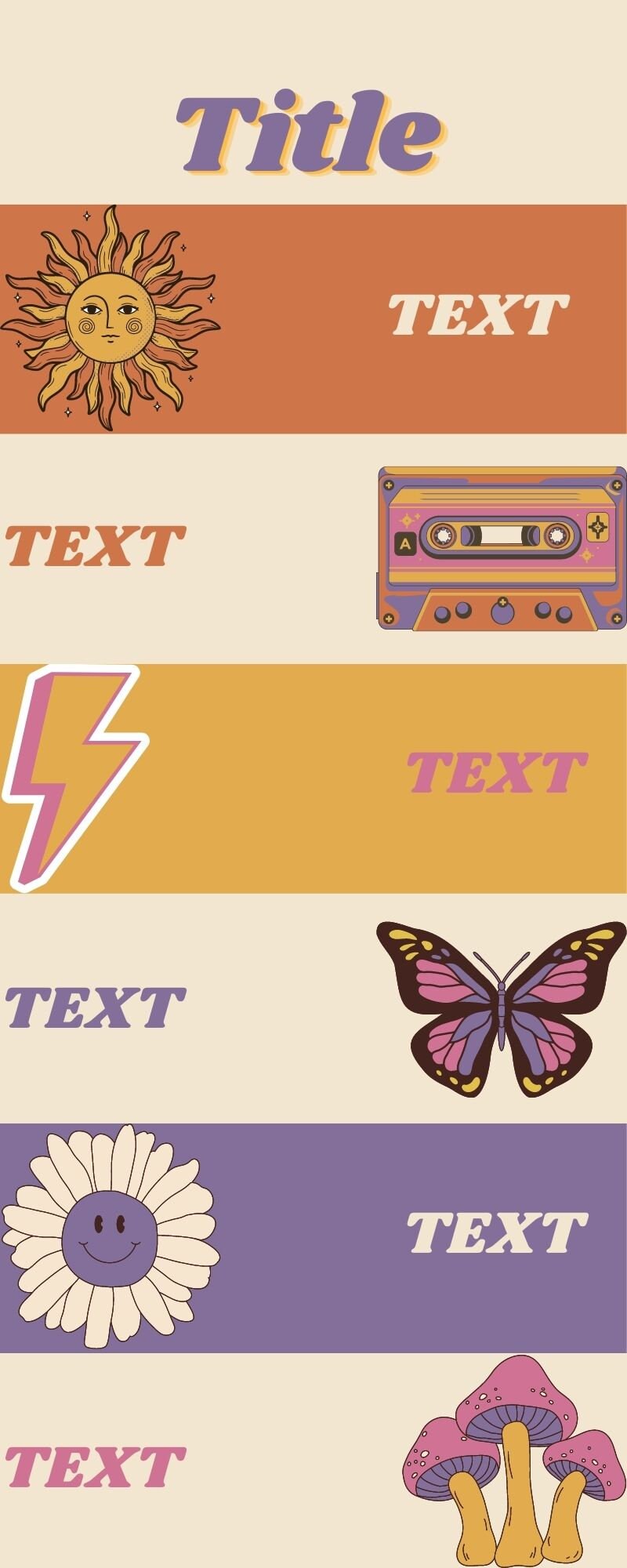 Title

TEXT

TEXT

A

TEXT

TEXT

TEXT

TEXT