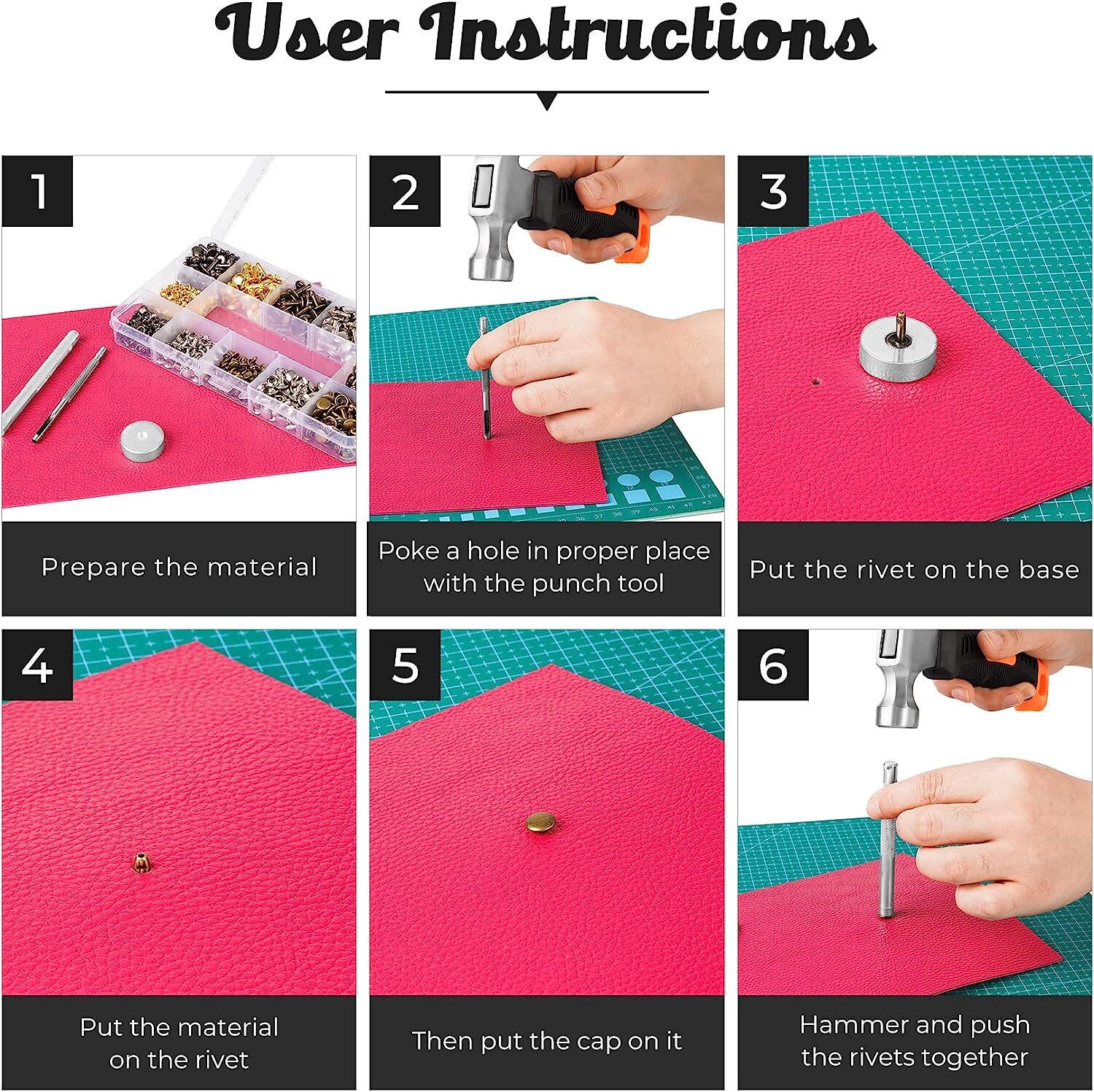 User Instructions

1

Prepare the material

2

Poke a hole in proper place with the punch tool

3

Put the rivet on the base

4

Put the material on the rivet

5

Then put the cap on it

6

Hammer and push the rivets together