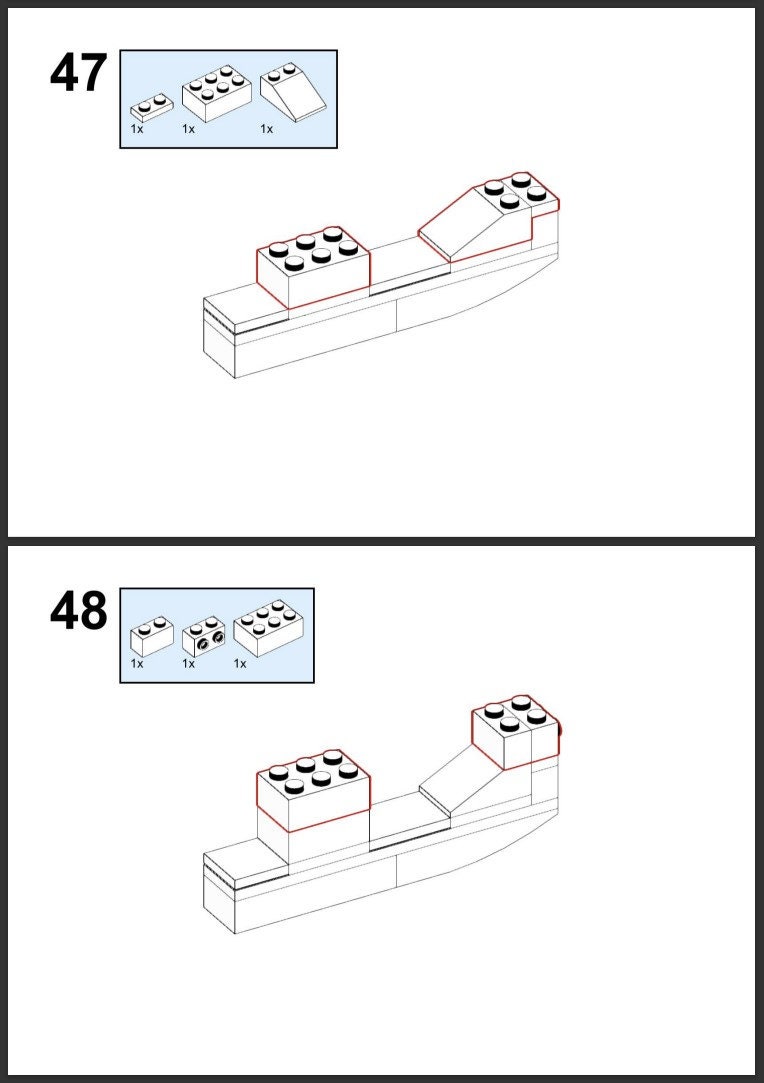 47

1x 1x 1x

48

1x 1x 1x