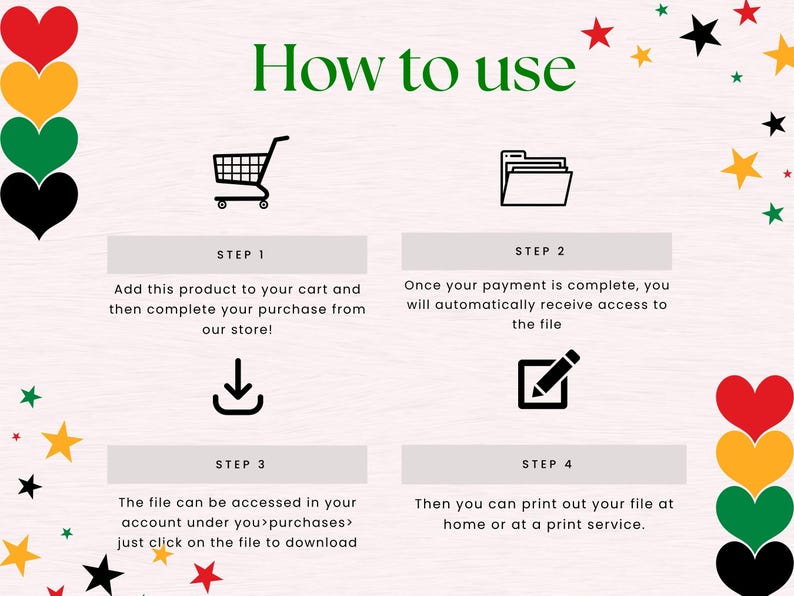 How to use

STEP 1

Add this product to your cart and then complete your purchase from our store!

STEP 2

Once your payment is complete, you will automatically receive access to the file

STEP 3

The file can be accessed in your account under you>purchases> just click on the file to download

STEP 4

Then you can print out your file at home or at a print service.