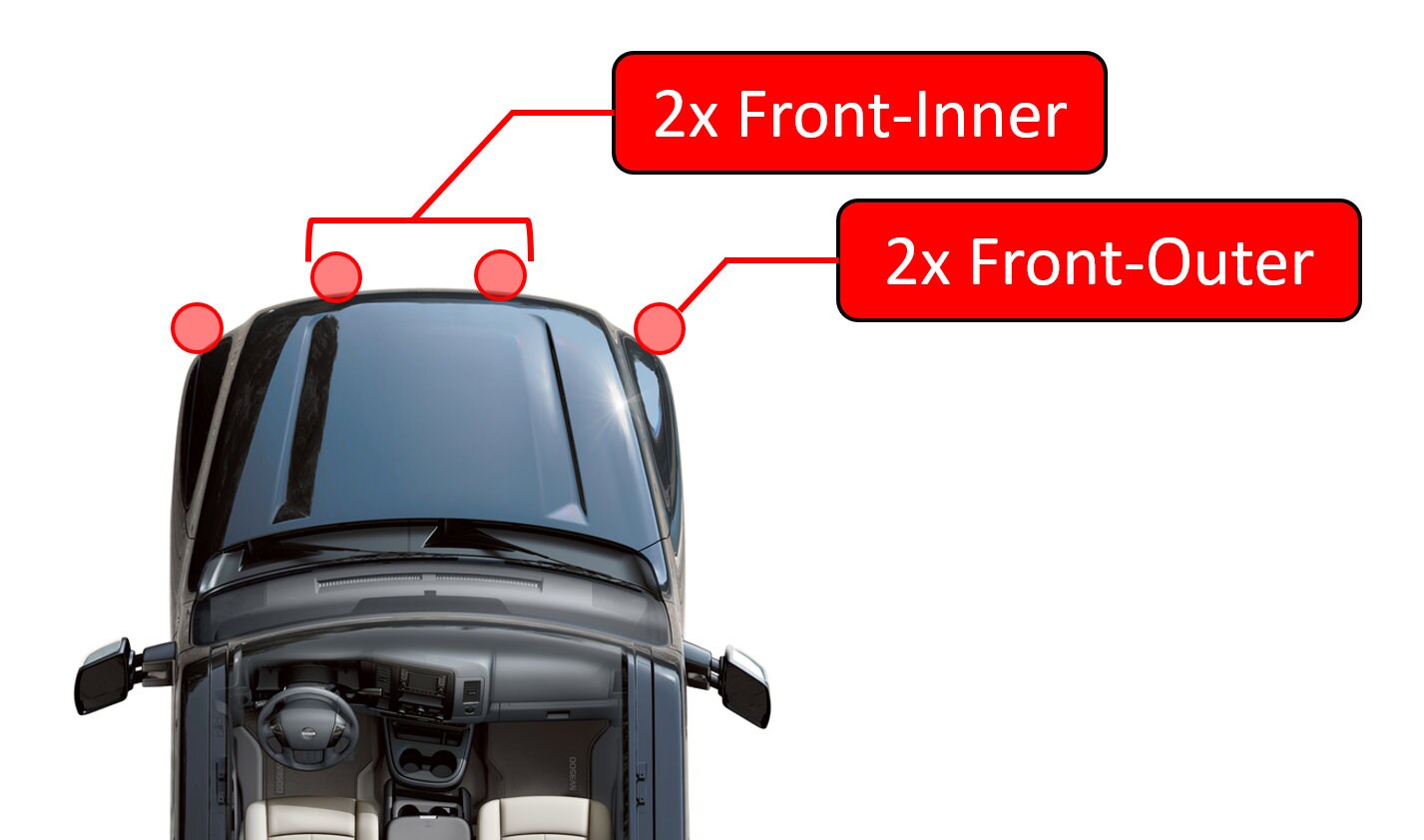 2x Front-Inner

2x Front-Outer