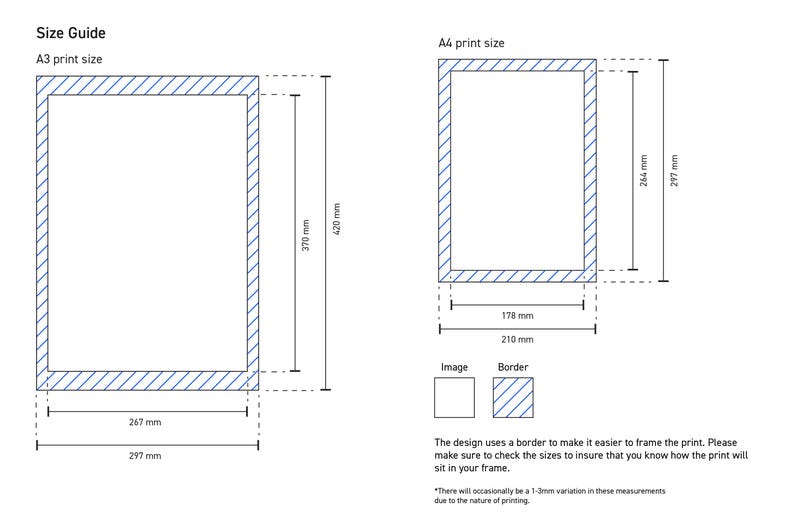 Size Guide

A3 print size

370 mm

420 mm

267 mm

297 mm

A4 print size

264 mm

297 mm

178 mm

210 mm

Image

Border

The design uses a border to make it easier to frame the print. Please make sure to check the sizes to insure that you know how the print will sit in your frame.

*There will occasionally be a 1-3mm variation in these measurements due to the nature of printing.