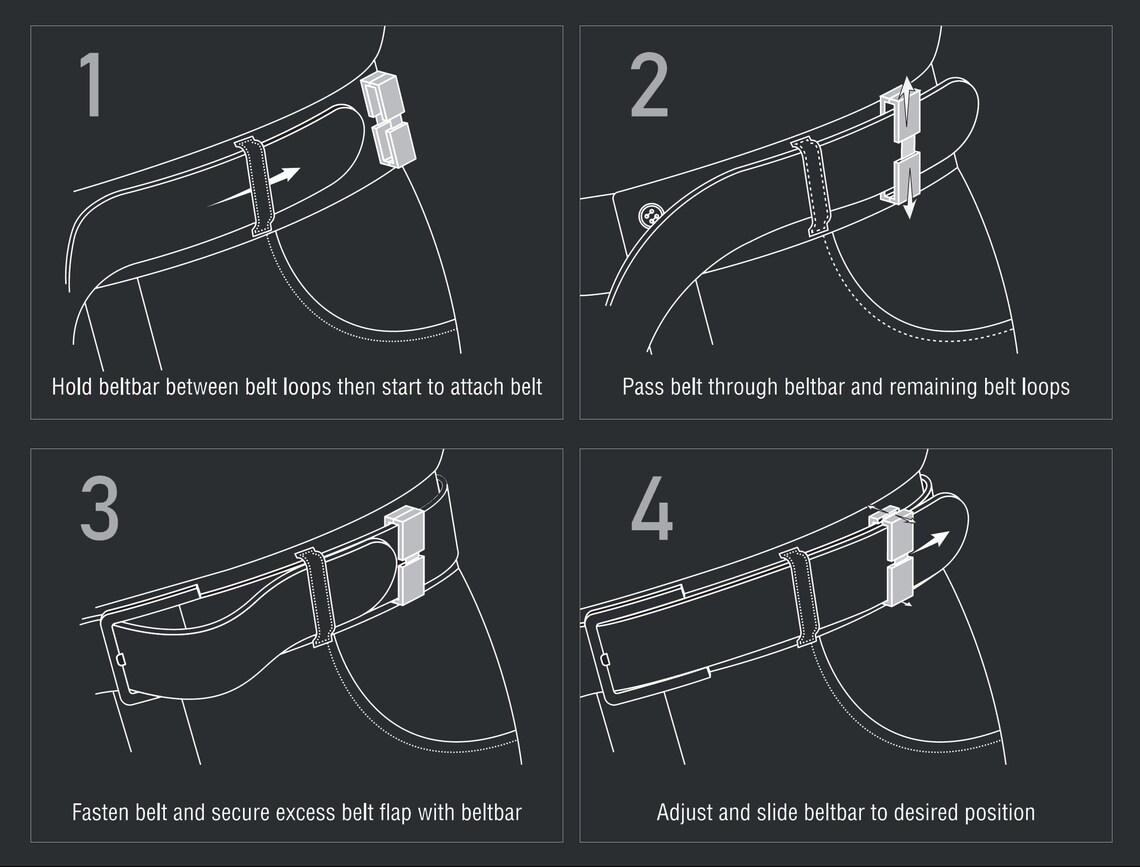 1

Hold beltbar between belt loops then start to attach belt

2

Pass belt through beltbar and remaining belt loops

3

Fasten belt and secure excess belt flap with beltbar

4

Adjust and slide beltbar to desired position