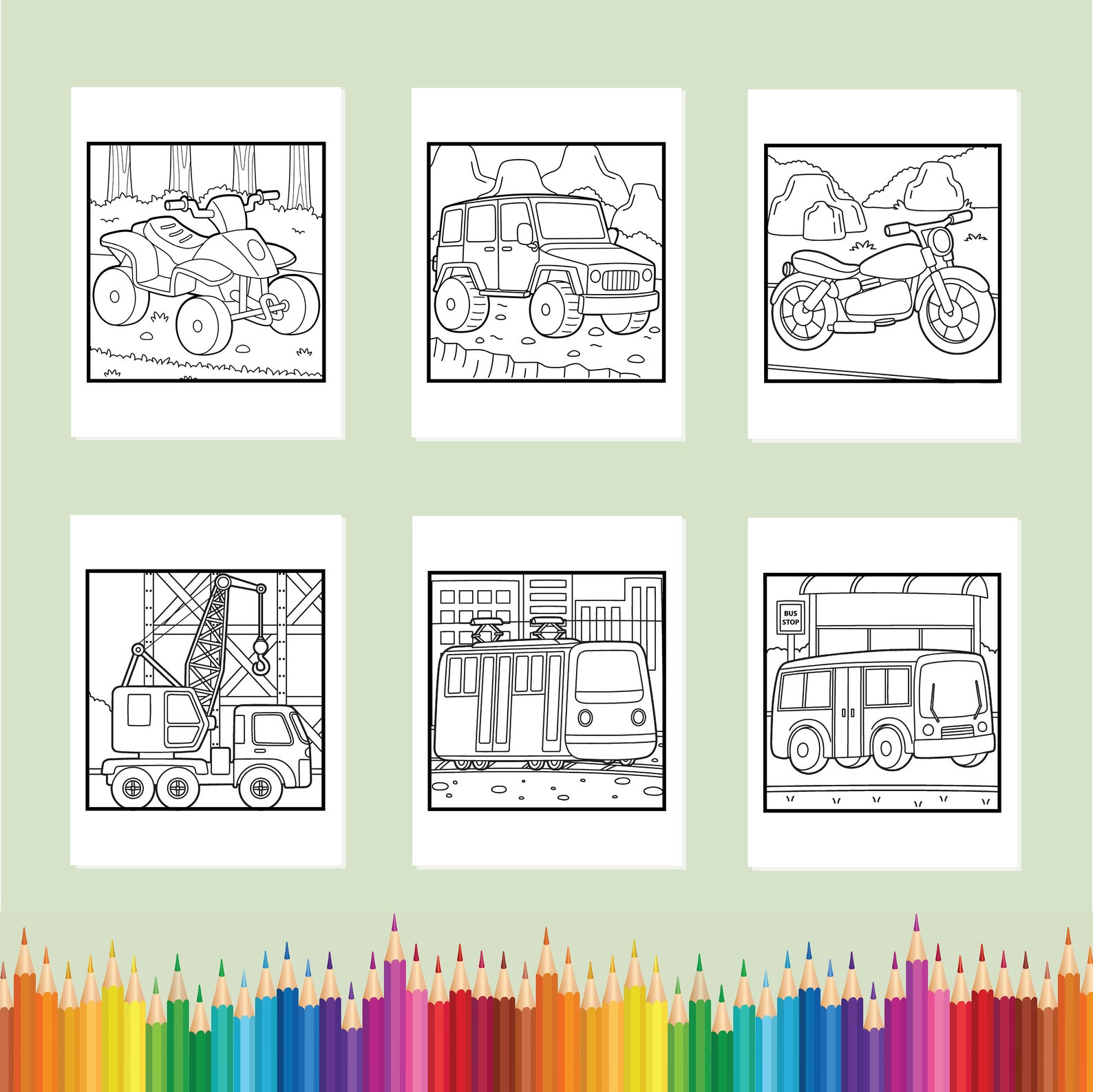 BUS STOP