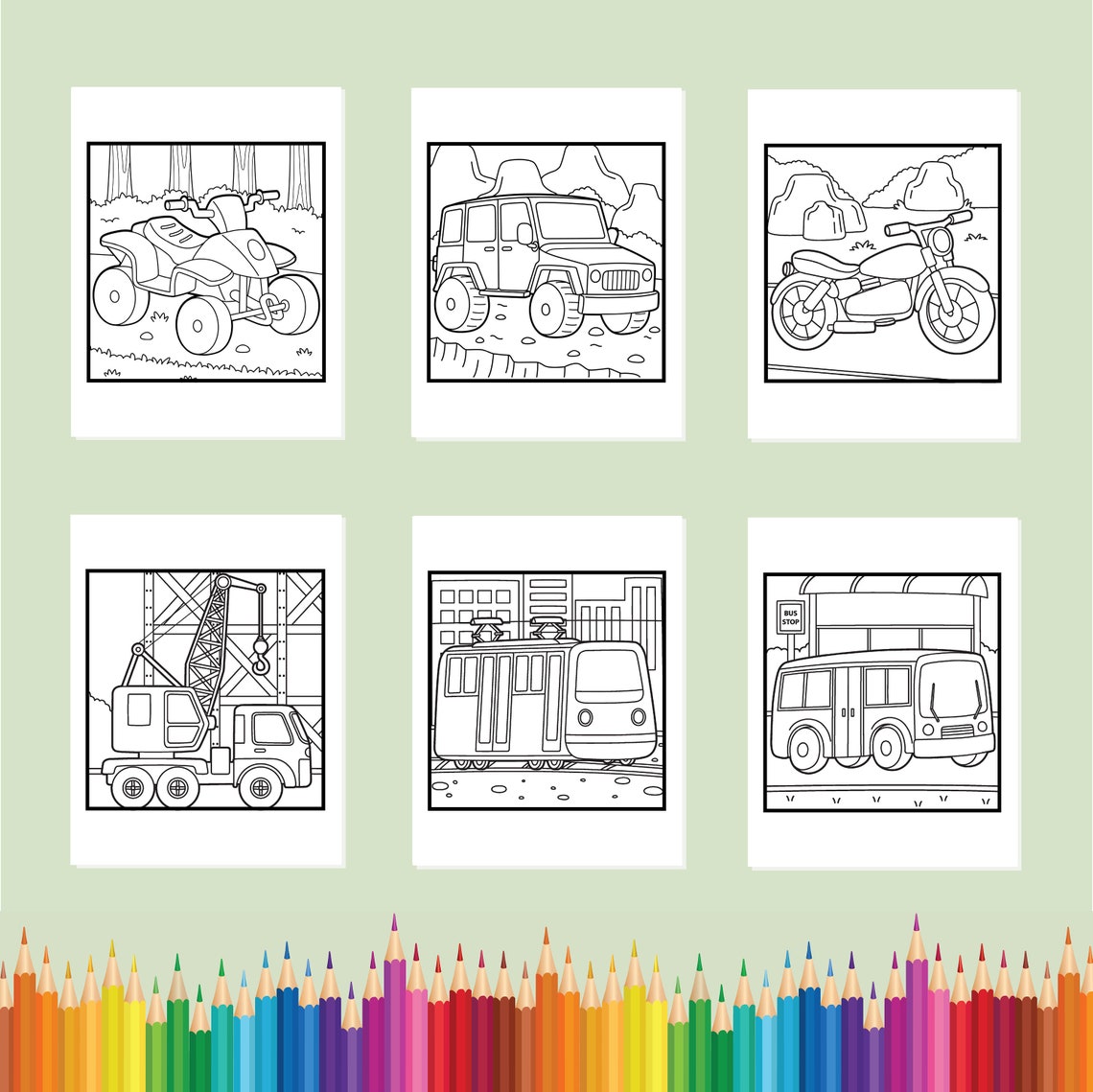 BUS STOP