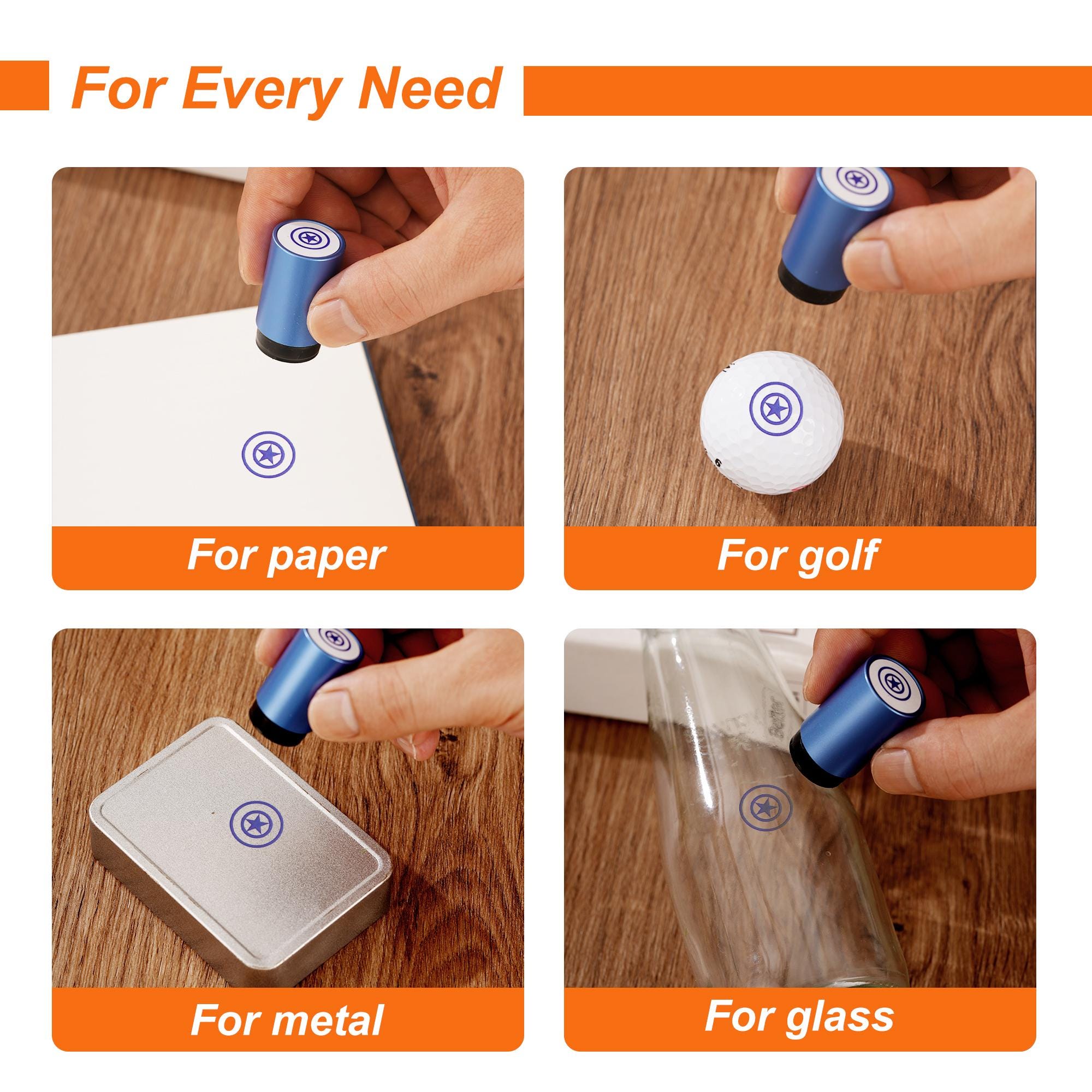 For Every Need

For paper

For golf

For metal

For glass