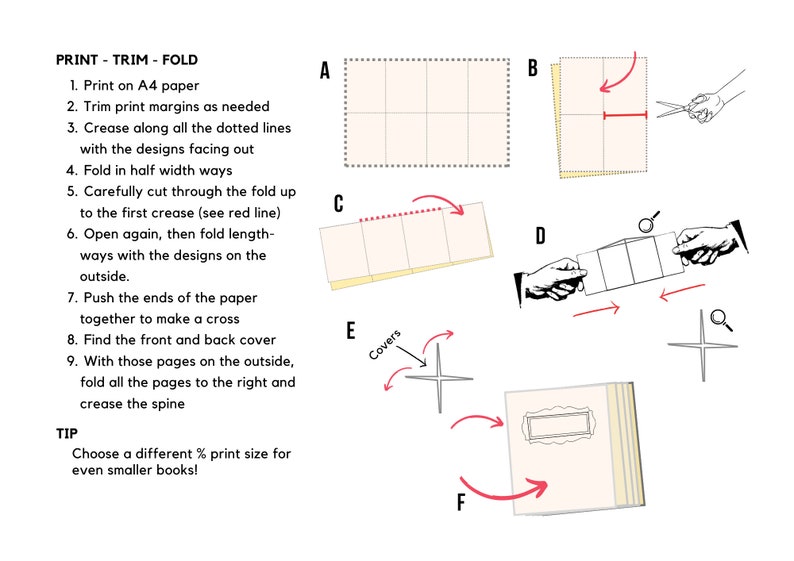 PRINT - TRIM - FOLD

1. Print on A4 paper
2. Trim print margins as needed
3. Crease along all the dotted lines with the designs facing out
4. Fold in half width ways
5. Carefully cut through the fold up to the first crease (see red line)
6. Open again, then fold lengthways with the designs on the outside.
7. Push the ends of the paper together to make a cross
8. Find the front and back cover
9. With those pages on the outside, fold all the pages to the right and crease the spine

TIP
Choose a different % print size for even smaller books!

A

B

C

D

E

Covers

F