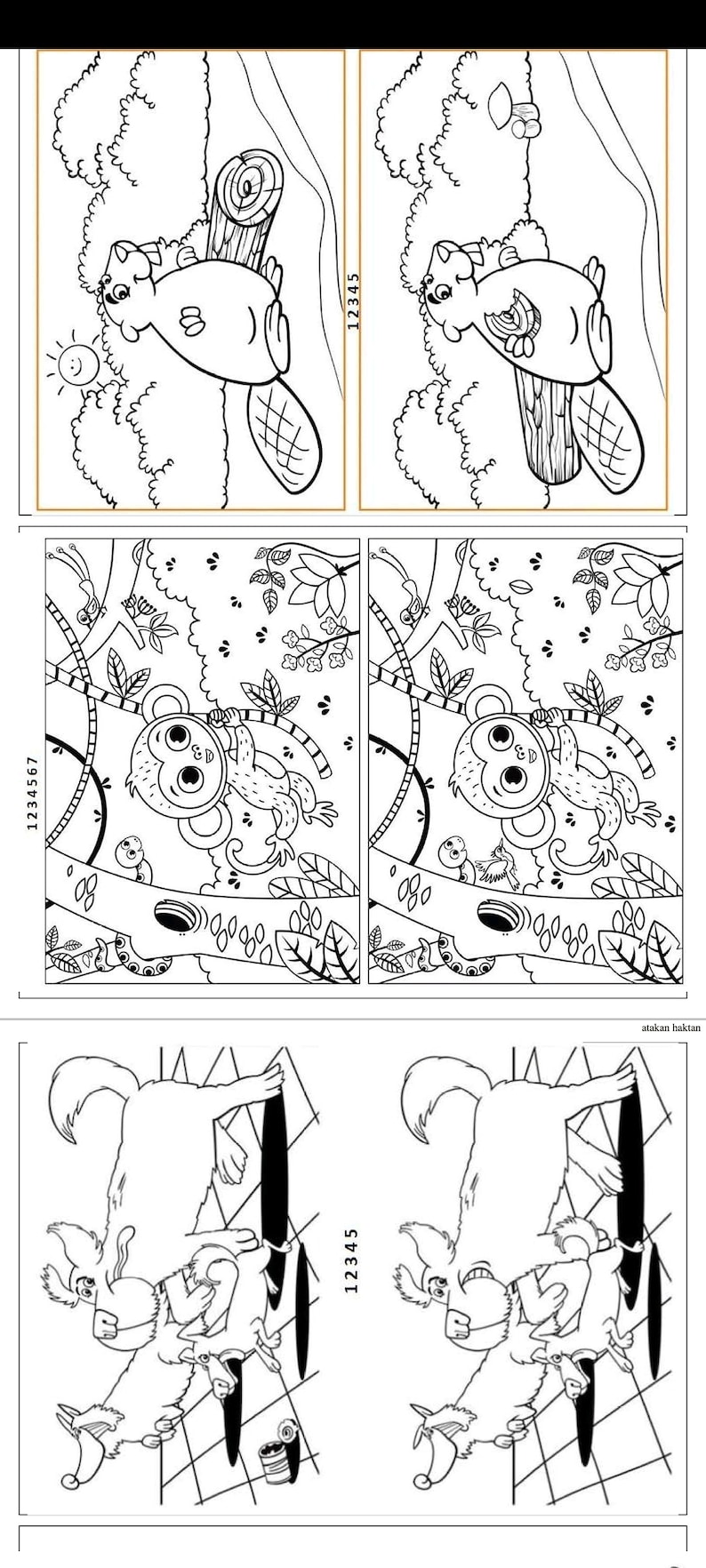 1 2 3 4 5

1 2 3 4 5 6 7

atakan haktan

1 2 3 4 5