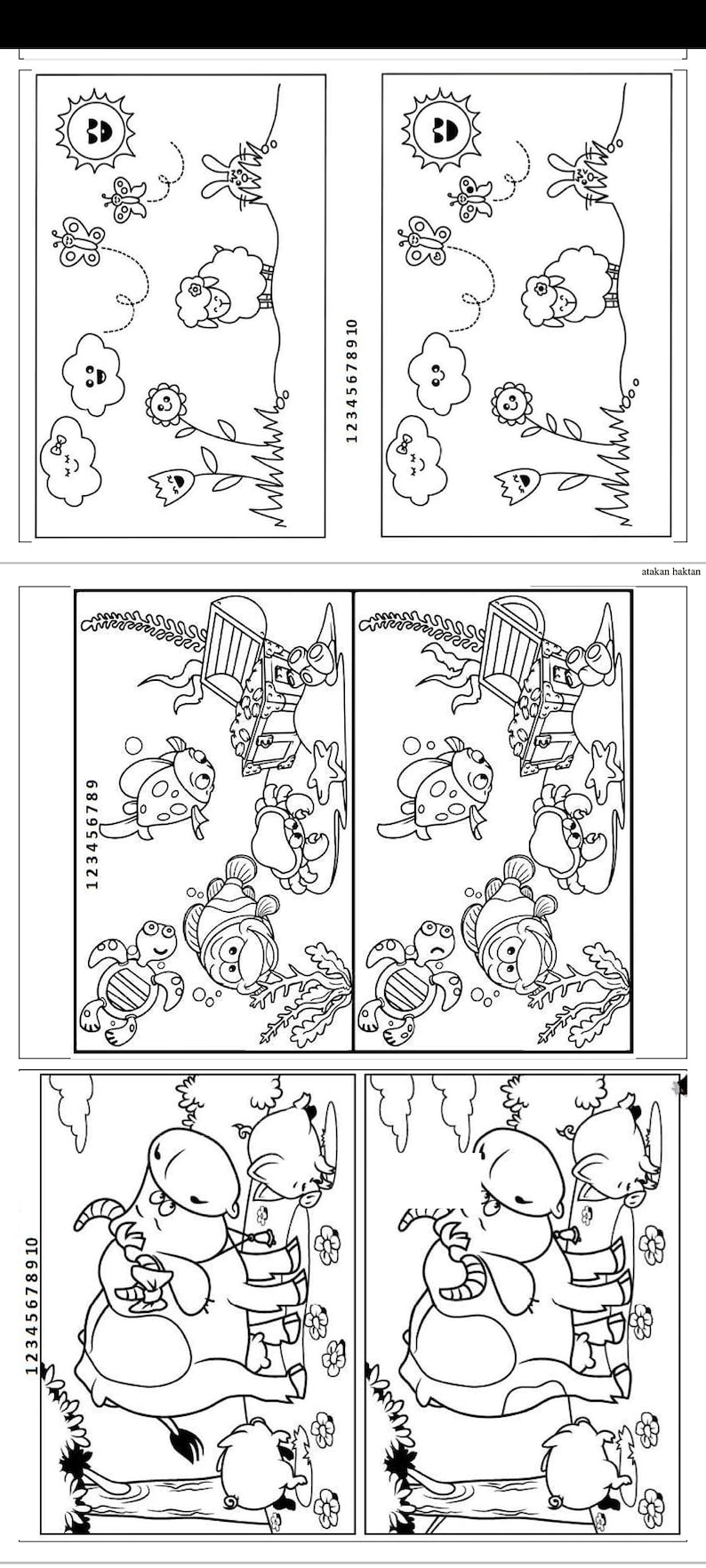 1 2 3 4 5 6 7 8 9 10

atakan haktan

1 2 3 4 5 6 7 8 9

1 2 3 4 5 6 7 8 9 10