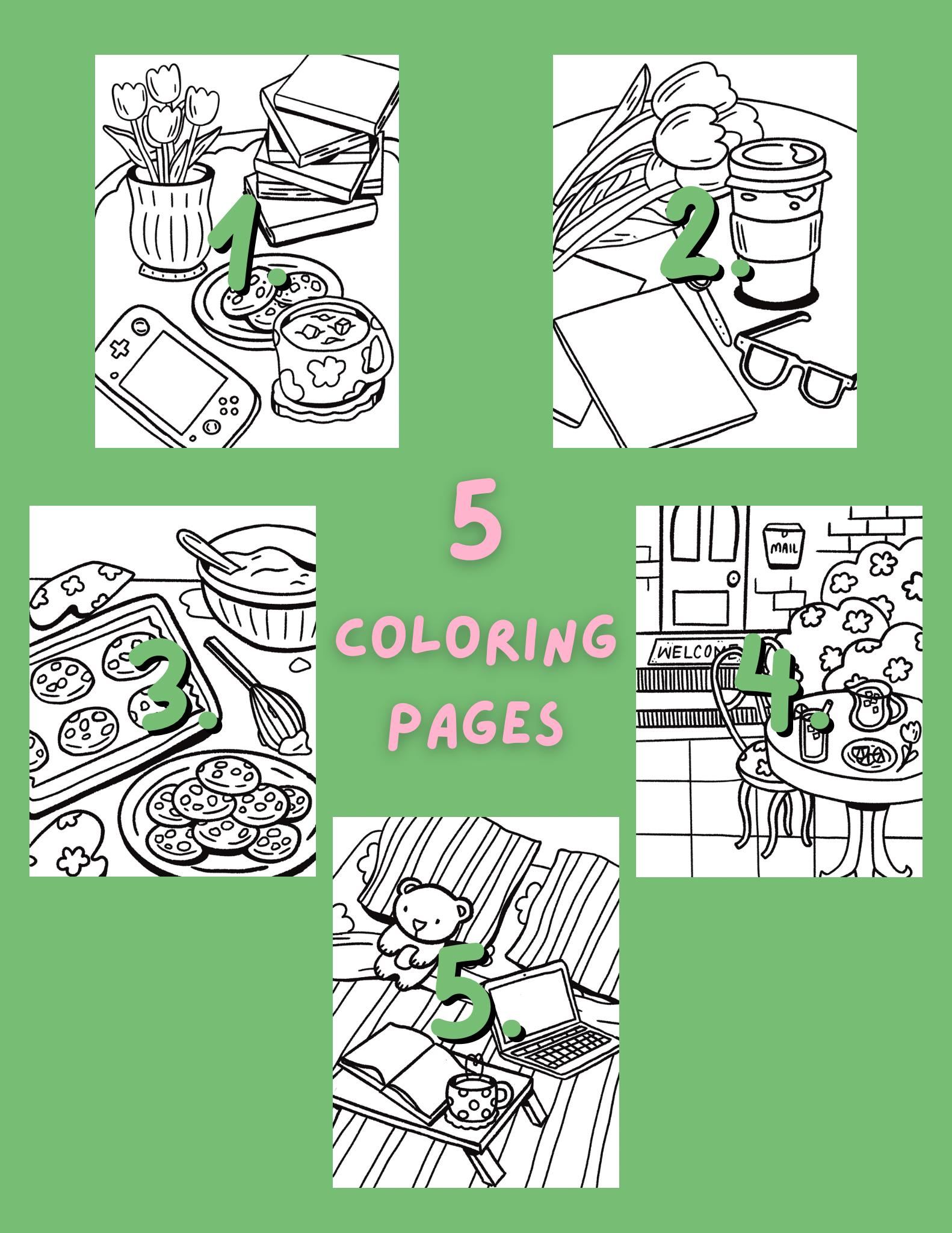 1.

2.

5
COLORING
PAGES

3.

MAIL

WELCOME

4.

5.