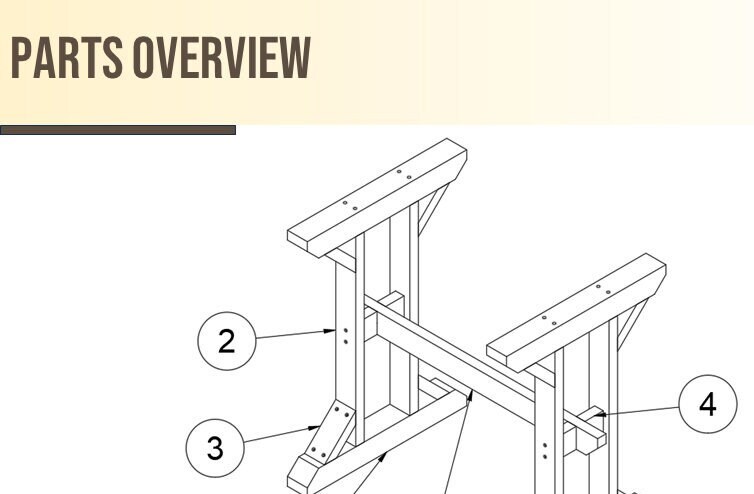 PARTS OVERVIEW

2

3

4