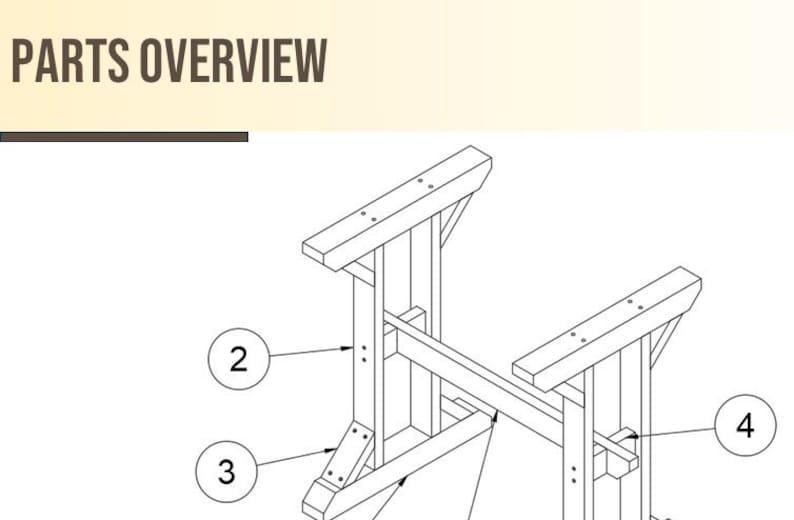 PARTS OVERVIEW

2

3

4