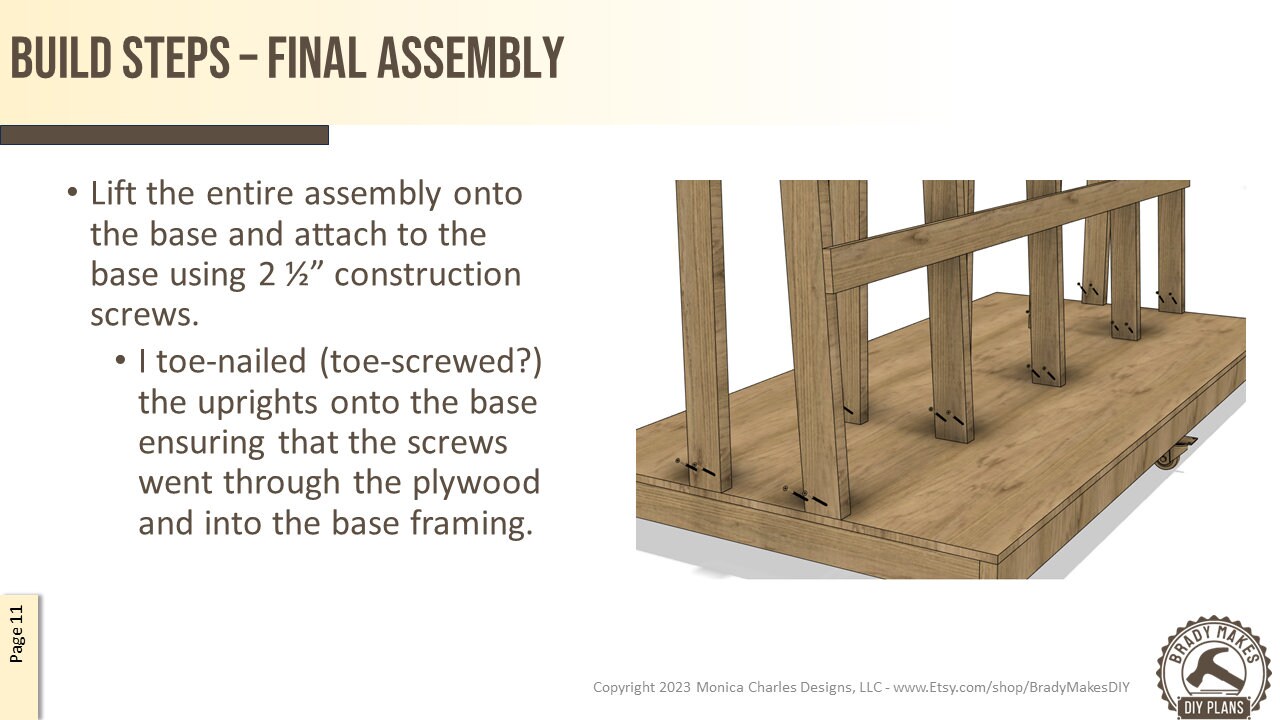 BUILD STEPS – FINAL ASSEMBLY

• Lift the entire assembly onto the base and attach to the base using 2 ½” construction screws.

• I toe-nailed (toe-screwed?) the uprights onto the base ensuring that the screws went through the plywood and into the base framing.

Page 11

Copyright 2023 Monica Charles Designs, LLC - www.Etsy.com/shop/BradyMakesDIY

BRADY MAKES
DIY PLANS