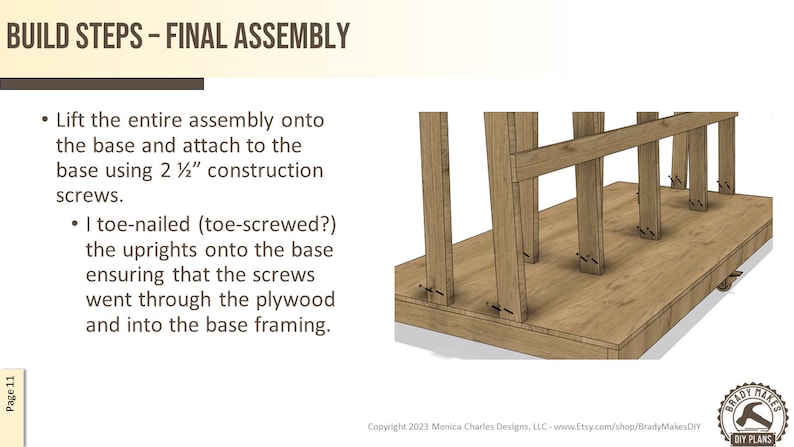 BUILD STEPS – FINAL ASSEMBLY

• Lift the entire assembly onto the base and attach to the base using 2 ½" construction screws.
  • I toe-nailed (toe-screwed?) the uprights onto the base ensuring that the screws went through the plywood and into the base framing.

Page 11

Copyright 2023 Monica Charles Designs, LLC - www.Etsy.com/shop/BradyMakesDIY

BRADY MAKES
DIY PLANS