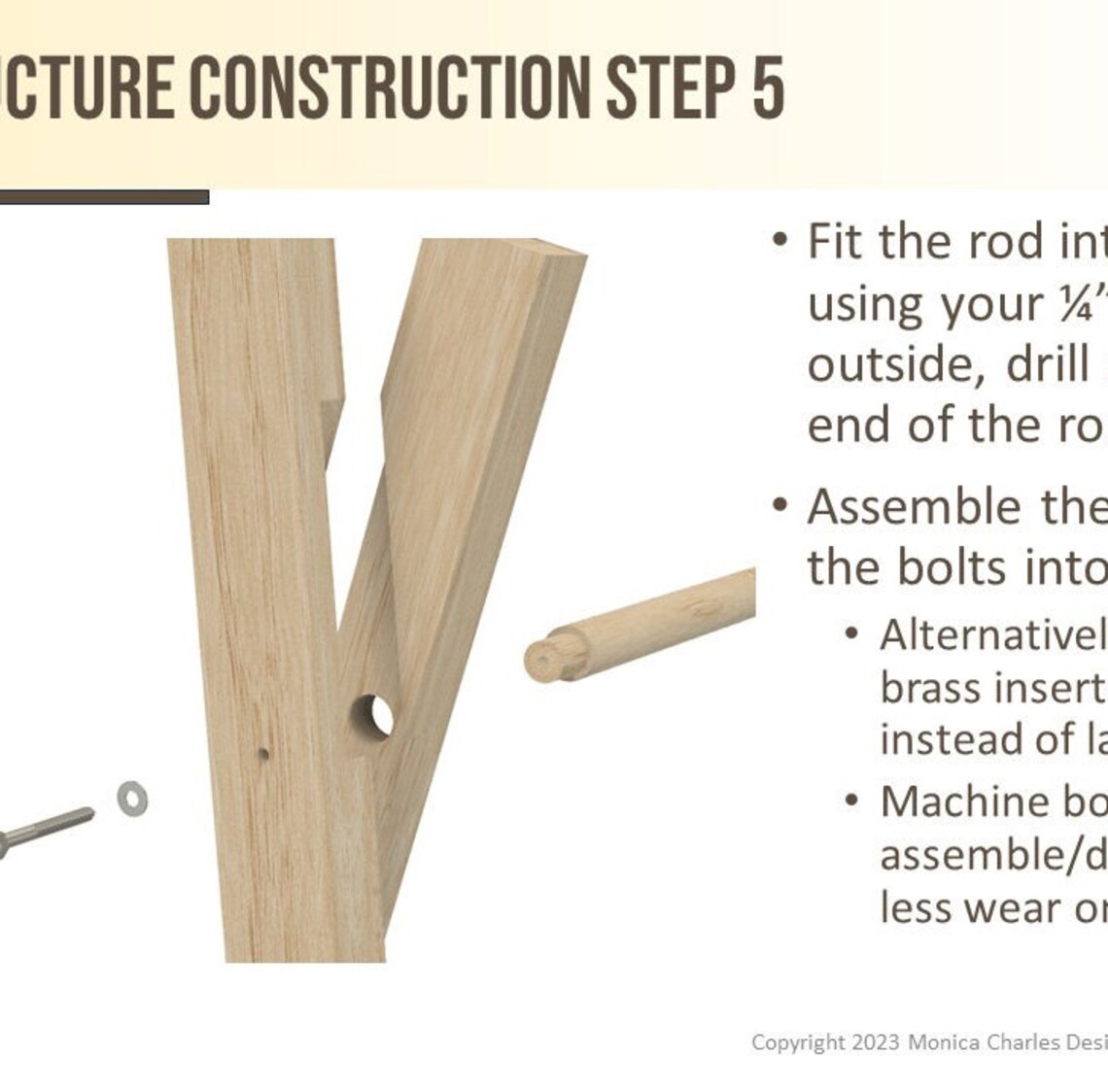 CTURE CONSTRUCTION STEP 5

• Fit the rod int using your ¼" outside, drill end of the ro

• Assemble the the bolts into
  • Alternativel brass insert instead of la
  • Machine bo assemble/d less wear or

Copyright 2023 Monica Charles Desi