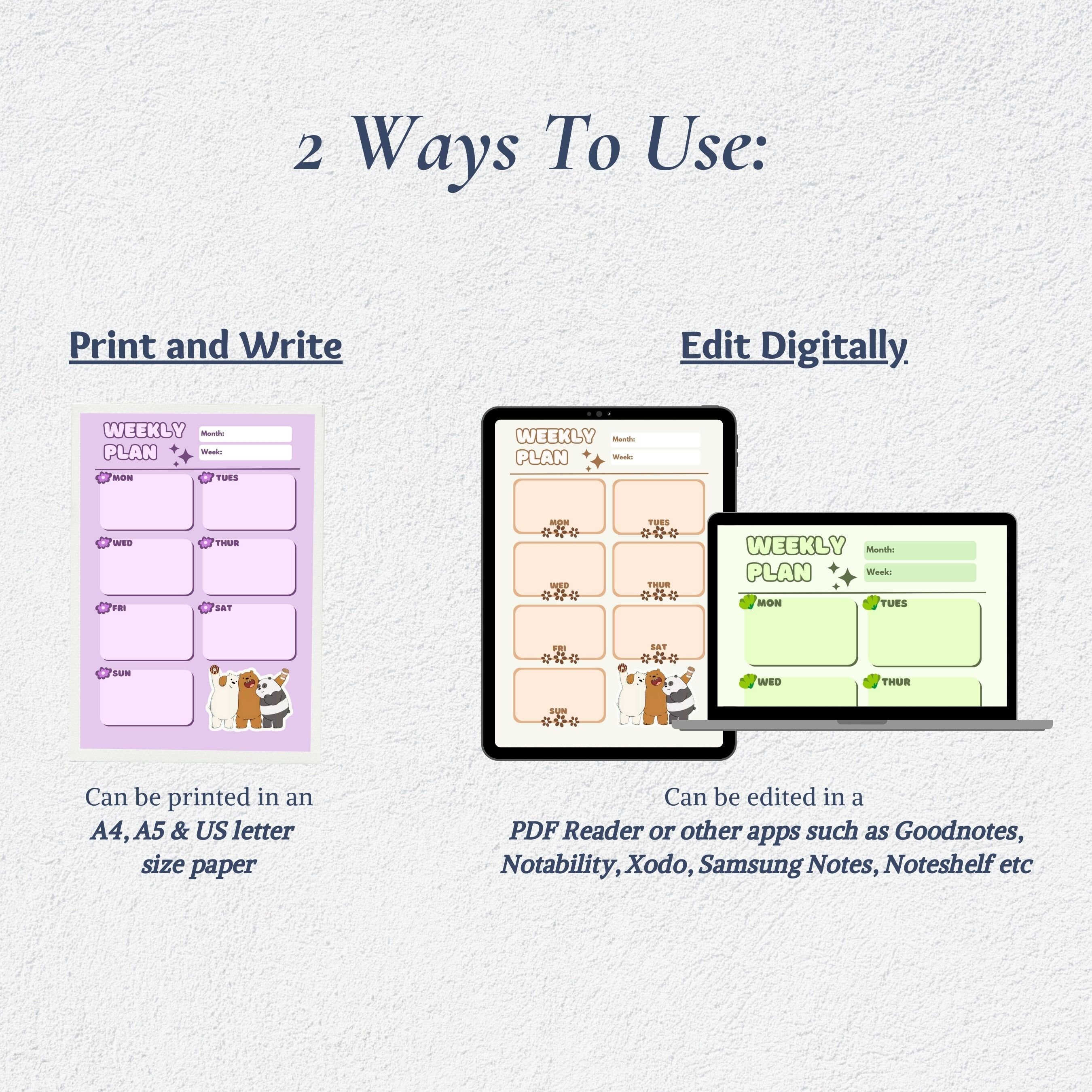 2 Ways To Use:

Print and Write

WEEKLY PLAN

Month:

Week:

MON

TUES

WED

THUR

FRI

SAT

SUN

Can be printed in an *A4, A5 & US letter size paper*

Edit Digitally

WEEKLY PLAN

Month:

Week:

MON

TUES

WED

THUR

FRI

SAT

SUN

WEEKLY PLAN

Month:

Week:

MON

TUES

WED

THUR

Can be edited in a *PDF Reader or other apps such as Goodnotes, Notability, Xodo, Samsung Notes, Noteshelf etc*