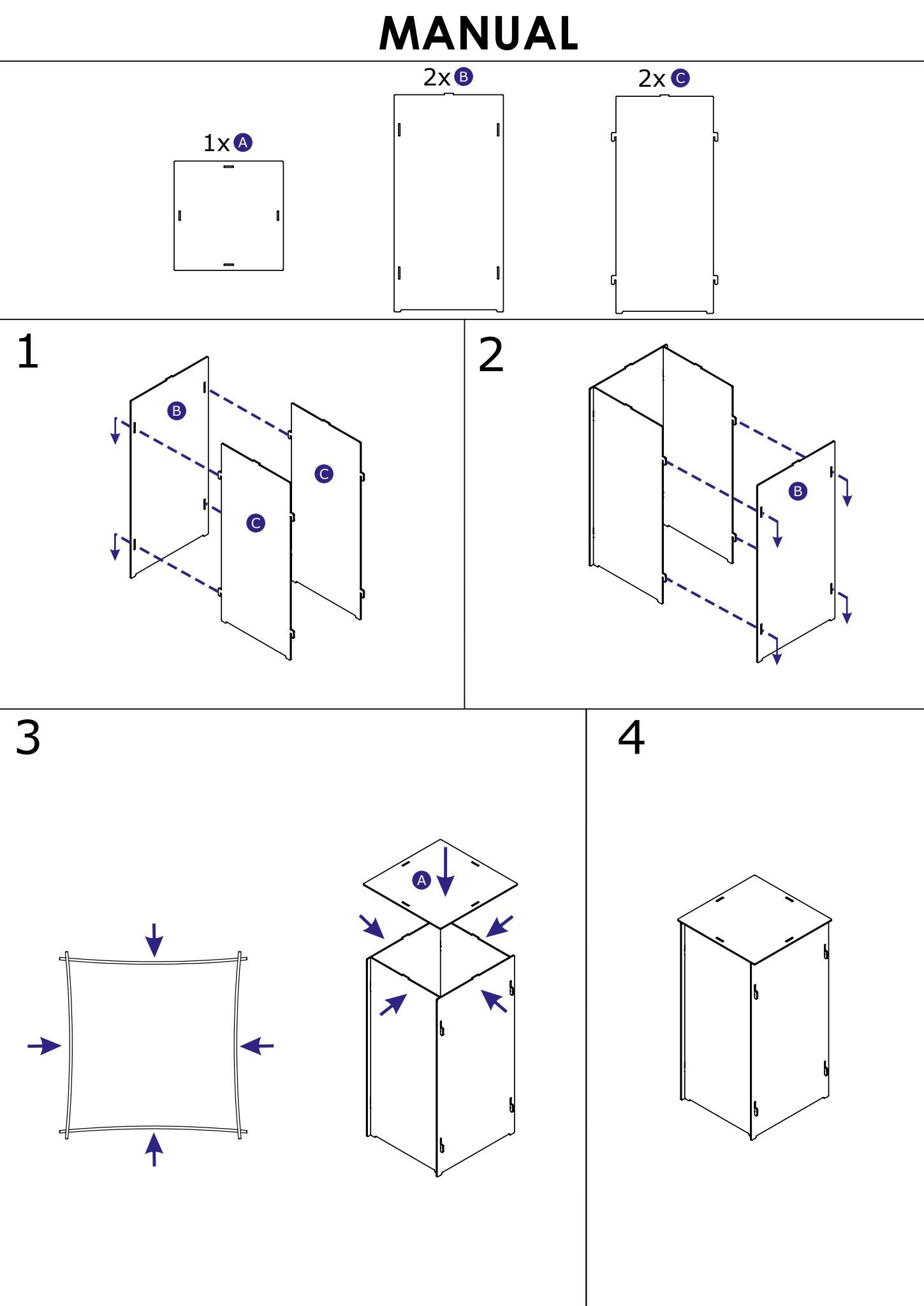 MANUAL

1x A

2x B

2x C

1

B

C

C

2

B

3

A

4