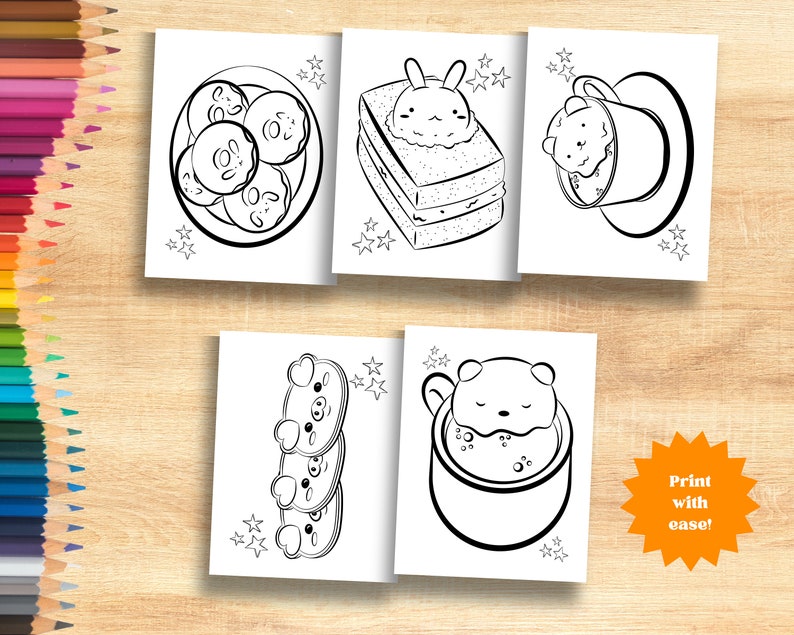 Print with ease!