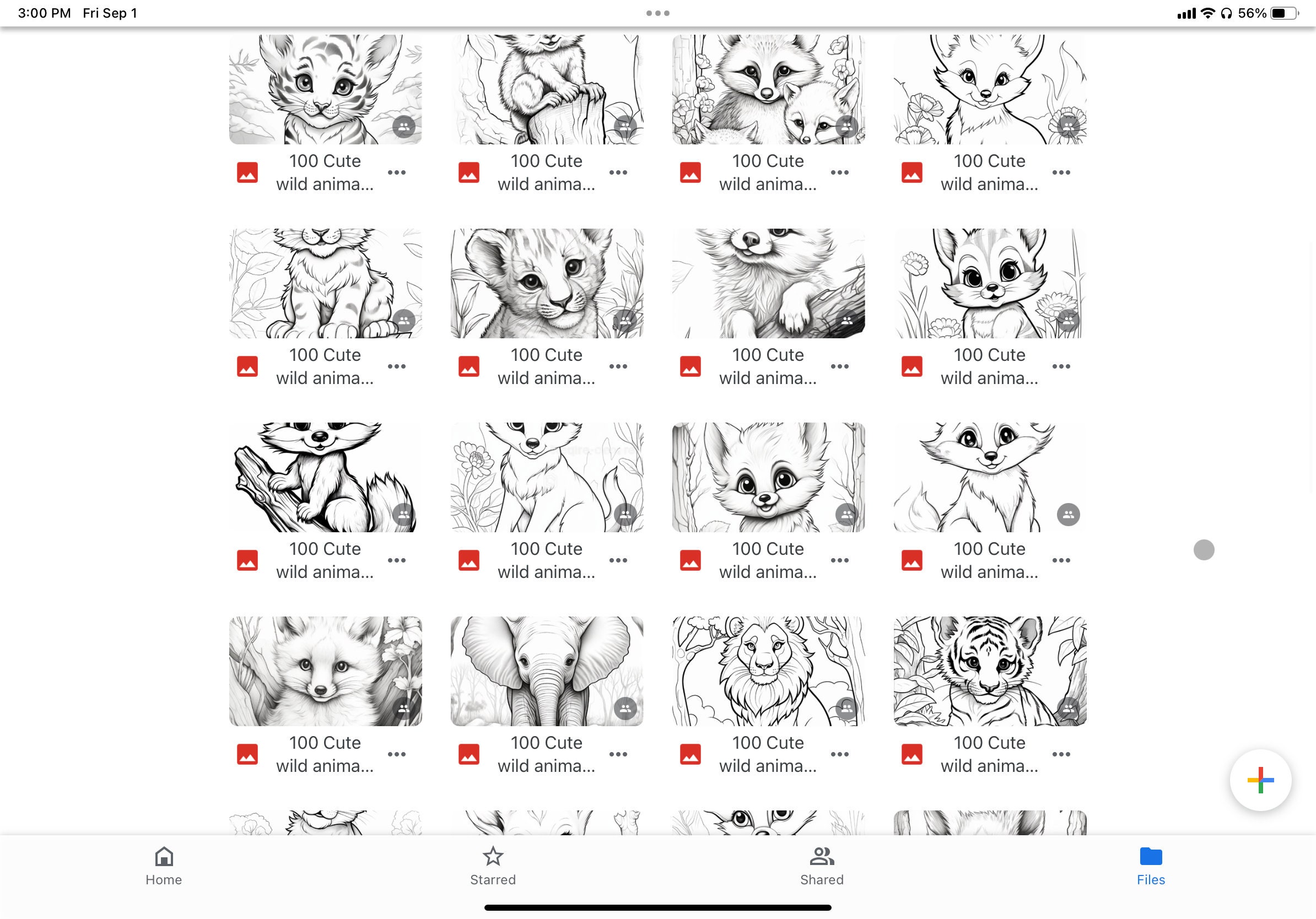 3:00 PM Fri Sep 1

56%

100 Cute wild anima...

100 Cute wild anima...

100 Cute wild anima...

100 Cute wild anima...

100 Cute wild anima...

100 Cute wild anima...

100 Cute wild anima...

100 Cute wild anima...

100 Cute wild anima...

100 Cute wild anima...

100 Cute wild anima...

100 Cute wild anima...

100 Cute wild anima...

100 Cute wild anima...

100 Cute wild anima...

100 Cute wild anima...

Home Starred Shared Files