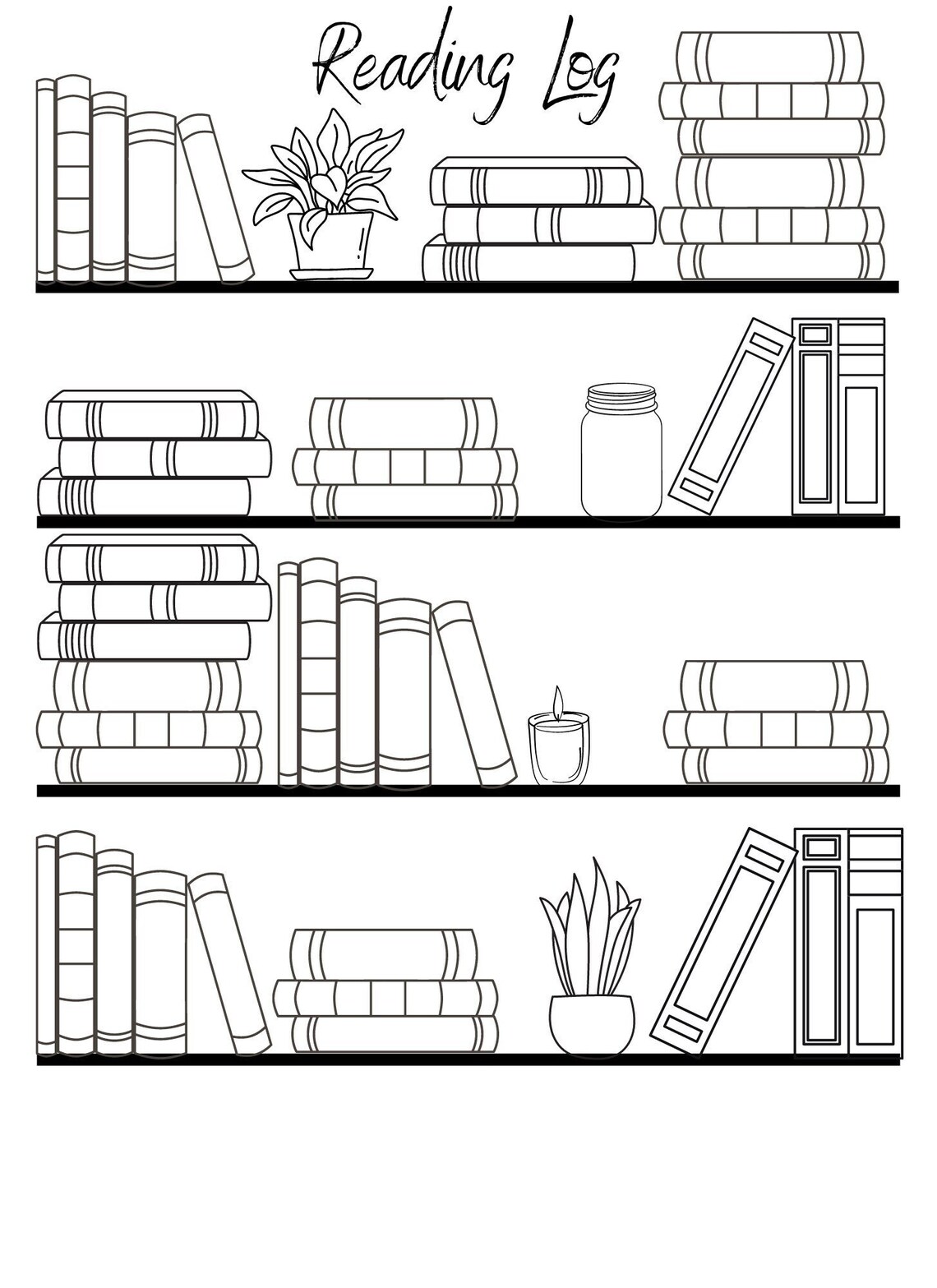 Reading Log