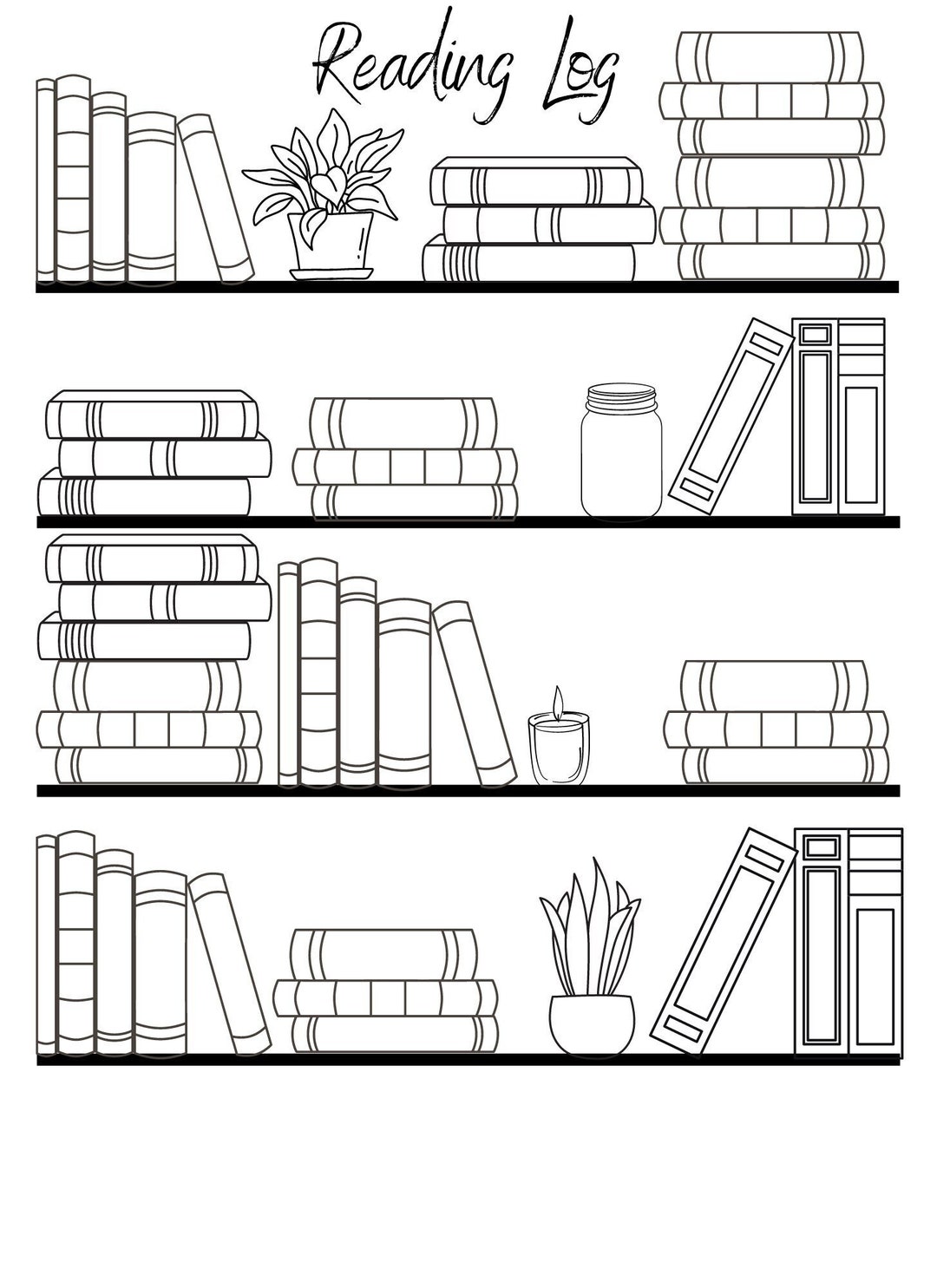 Reading Log