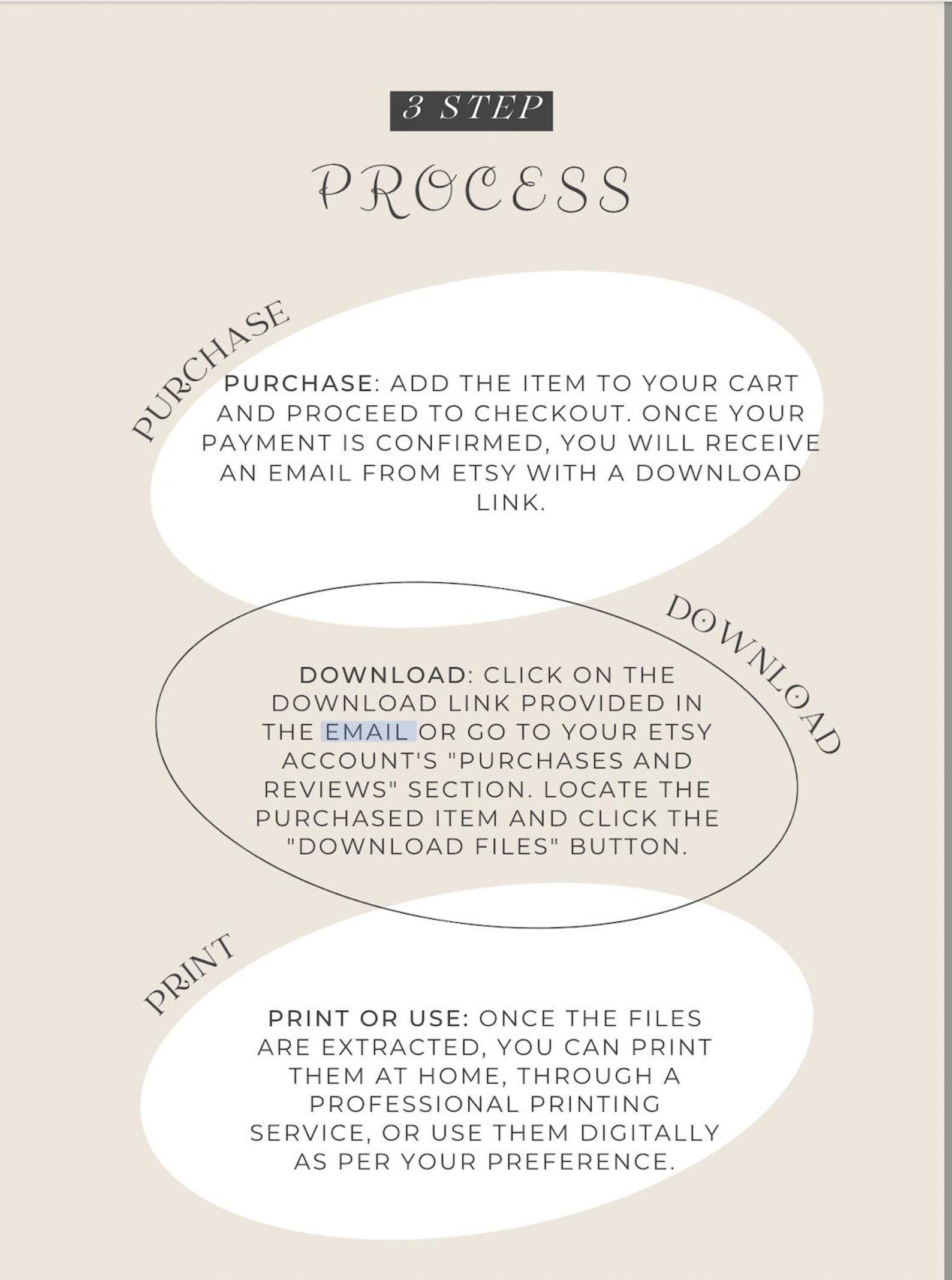 3 STEP

PROCESS

PURCHASE

PURCHASE: ADD THE ITEM TO YOUR CART AND PROCEED TO CHECKOUT. ONCE YOUR PAYMENT IS CONFIRMED, YOU WILL RECEIVE AN EMAIL FROM ETSY WITH A DOWNLOAD LINK.

DOWNLOAD

DOWNLOAD: CLICK ON THE DOWNLOAD LINK PROVIDED IN THE EMAIL OR GO TO YOUR ETSY ACCOUNT'S "PURCHASES AND REVIEWS" SECTION. LOCATE THE PURCHASED ITEM AND CLICK THE "DOWNLOAD FILES" BUTTON.

PRINT

PRINT OR USE: ONCE THE FILES ARE EXTRACTED, YOU CAN PRINT THEM AT HOME, THROUGH A PROFESSIONAL PRINTING SERVICE, OR USE THEM DIGITALLY AS PER YOUR PREFERENCE.