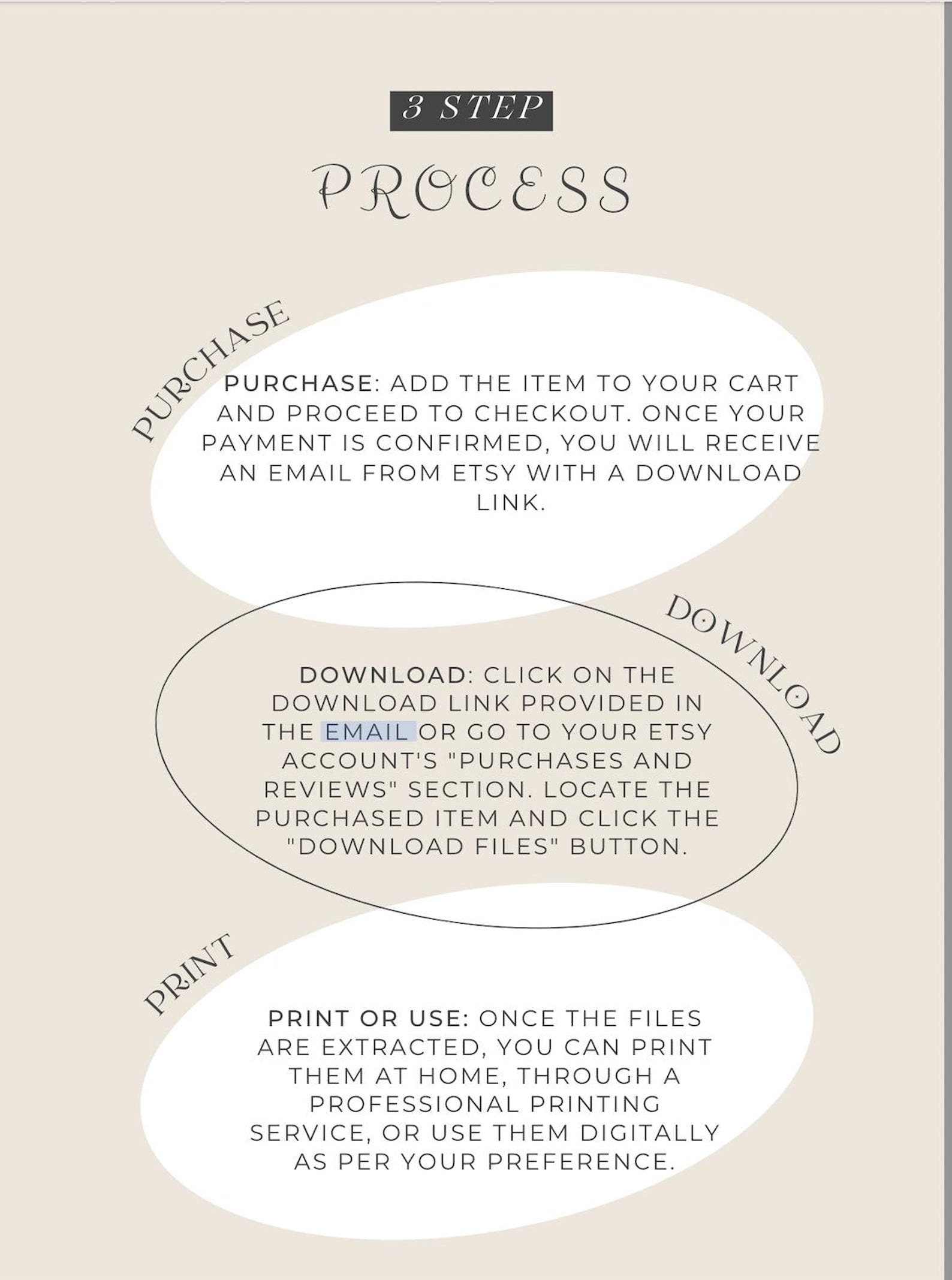 3 STEP

PROCESS

PURCHASE

PURCHASE: ADD THE ITEM TO YOUR CART AND PROCEED TO CHECKOUT. ONCE YOUR PAYMENT IS CONFIRMED, YOU WILL RECEIVE AN EMAIL FROM ETSY WITH A DOWNLOAD LINK.

DOWNLOAD

DOWNLOAD: CLICK ON THE DOWNLOAD LINK PROVIDED IN THE EMAIL OR GO TO YOUR ETSY ACCOUNT'S "PURCHASES AND REVIEWS" SECTION. LOCATE THE PURCHASED ITEM AND CLICK THE "DOWNLOAD FILES" BUTTON.

PRINT

PRINT OR USE: ONCE THE FILES ARE EXTRACTED, YOU CAN PRINT THEM AT HOME, THROUGH A PROFESSIONAL PRINTING SERVICE, OR USE THEM DIGITALLY AS PER YOUR PREFERENCE.