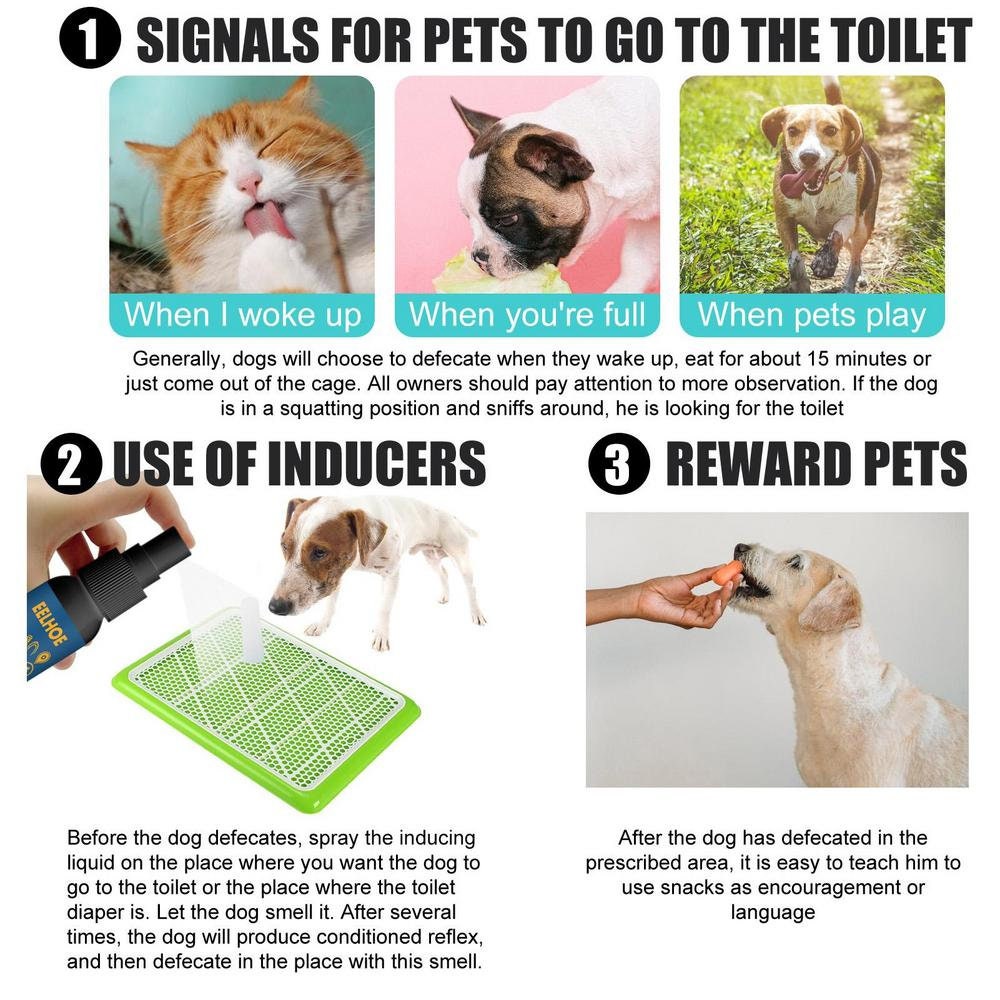 1 SIGNALS FOR PETS TO GO TO THE TOILET

When I woke up

When you're full

When pets play

Generally, dogs will choose to defecate when they wake up, eat for about 15 minutes or just come out of the cage. All owners should pay attention to more observation. If the dog is in a squatting position and sniffs around, he is looking for the toilet

2 USE OF INDUCERS

EELHOE

Before the dog defecates, spray the inducing liquid on the place where you want the dog to go to the toilet or the place where the toilet diaper is. Let the dog smell it. After several times, the dog will produce conditioned reflex, and then defecate in the place with this smell.

3 REWARD PETS

After the dog has defecated in the prescribed area, it is easy to teach him to use snacks as encouragement or language