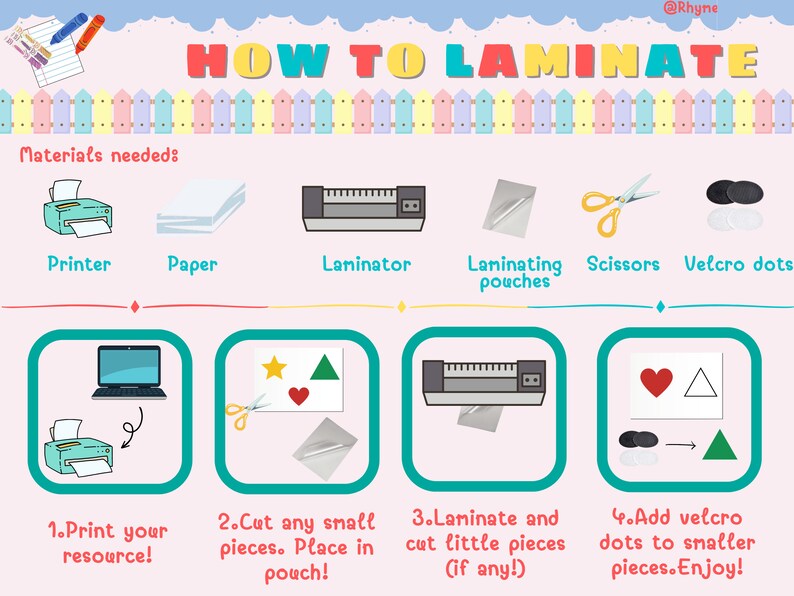 @Rhyme

HOW TO LAMINATE

Materials needed:

Printer

Paper

Laminator

Laminating pouches

Scissors

Velcro dots

1.Print your resource!

2.Cut any small pieces. Place in pouch!

3.Laminate and cut little pieces (if any!)

4.Add velcro dots to smaller pieces.Enjoy!