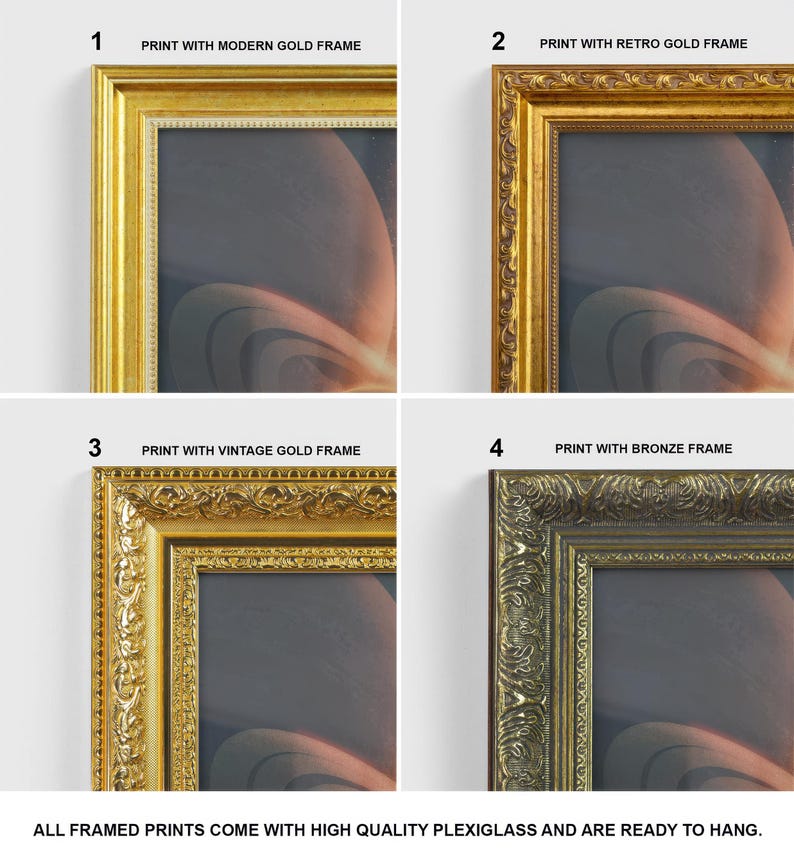 1 PRINT WITH MODERN GOLD FRAME

2 PRINT WITH RETRO GOLD FRAME

3 PRINT WITH VINTAGE GOLD FRAME

4 PRINT WITH BRONZE FRAME

ALL FRAMED PRINTS COME WITH HIGH QUALITY PLEXIGLASS AND ARE READY TO HANG.