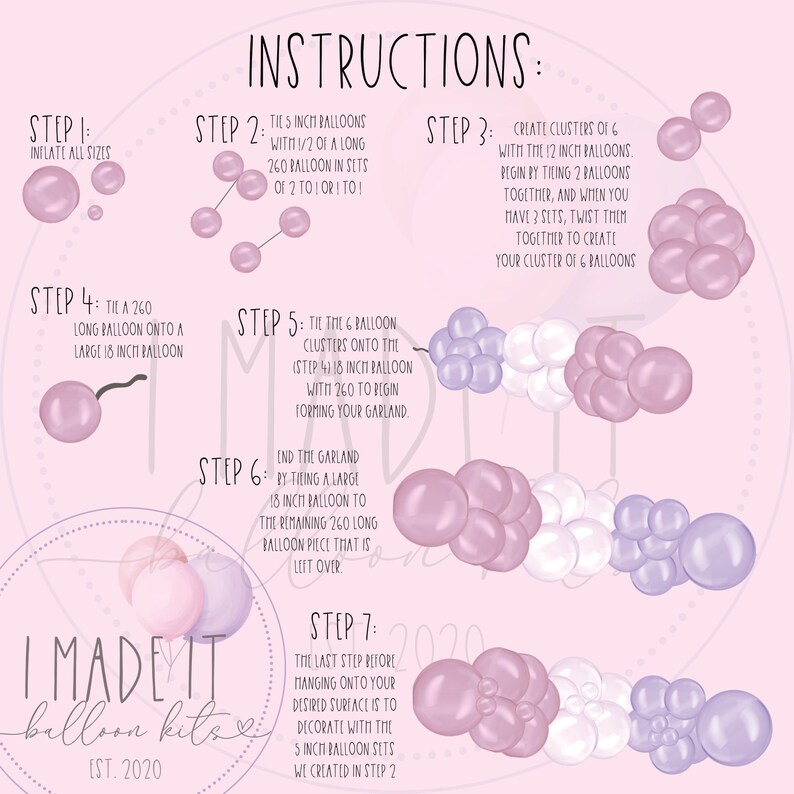 INSTRUCTIONS:

STEP 1: INFLATE ALL SIZES

STEP 2: TIE 5 INCH BALLOONS WITH 1/2 OF A LONG 260 BALLOON IN SETS OF 2 TO 1 OR 1 TO 1

STEP 3: CREATE CLUSTERS OF 6 WITH THE 12 INCH BALLOONS. BEGIN BY TIEING 2 BALLOONS TOGETHER, AND WHEN YOU HAVE 3 SETS, TWIST THEM TOGETHER TO CREATE YOUR CLUSTER OF 6 BALLOONS

STEP 4: TIE A 260 LONG BALLOON ONTO A LARGE 18 INCH BALLOON

STEP 5: TIE THE 6 BALLOON CLUSTERS ONTO THE (STEP 4) 18 INCH BALLOON WITH 260 TO BEGIN FORMING YOUR GARLAND.

STEP 6: END THE GARLAND BY TIEING A LARGE 18 INCH BALLOON TO THE REMAINING 260 LONG BALLOON PIECE THAT IS LEFT OVER.

STEP 7: THE LAST STEP BEFORE HANGING ONTO YOUR DESIRED SURFACE IS TO DECORATE WITH THE 5 INCH BALLOON SETS WE CREATED IN STEP 2

I MADE IT
balloon kits
EST. 2020

I MADE IT
balloon kits
EST. 2020