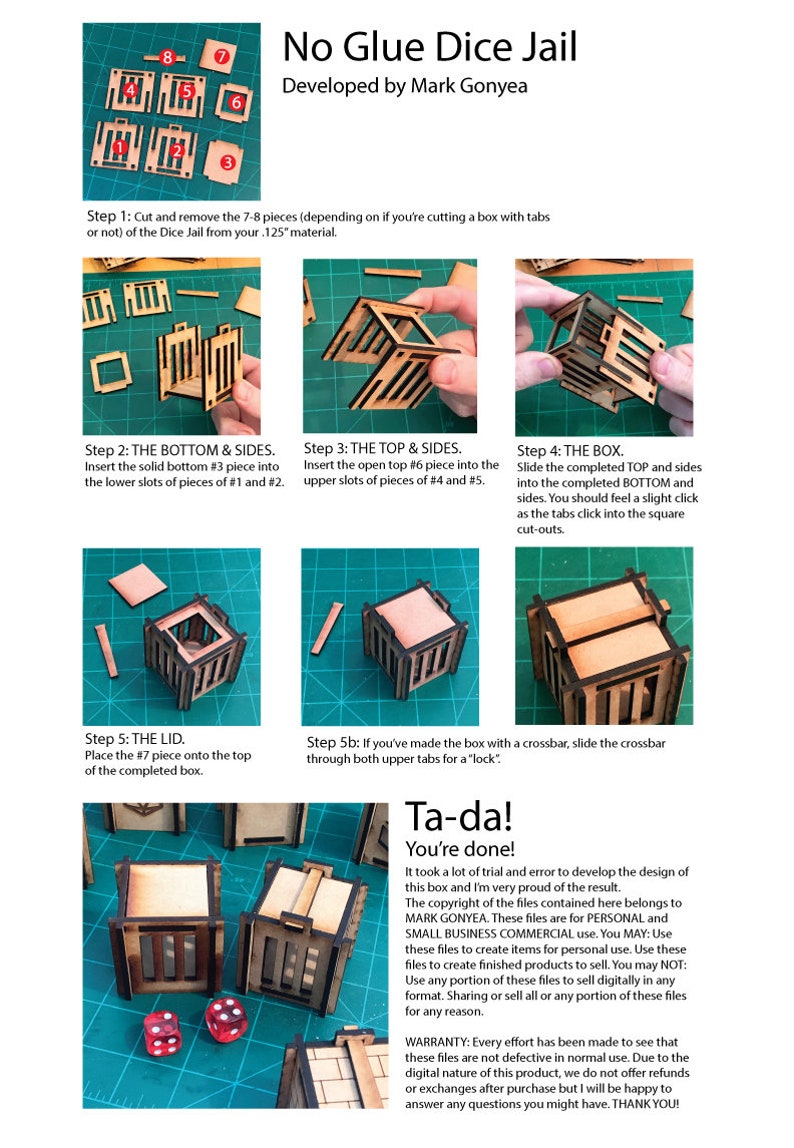 8 7
4 5 6
1 2 3

No Glue Dice Jail
Developed by Mark Gonyea

Step 1: Cut and remove the 7-8 pieces (depending on if you're cutting a box with tabs or not) of the Dice Jail from your .125" material.

Step 2: THE BOTTOM & SIDES.
Insert the solid bottom #3 piece into the lower slots of pieces of #1 and #2.

Step 3: THE TOP & SIDES.
Insert the open top #6 piece into the upper slots of pieces of #4 and #5.

Step 4: THE BOX.
Slide the completed TOP and sides into the completed BOTTOM and sides. You should feel a slight click as the tabs click into the square cut-outs.

Step 5: THE LID.
Place the #7 piece onto the top of the completed box.

Step 5b: If you've made the box with a crossbar, slide the crossbar through both upper tabs for a "lock".

Ta-da!
You're done!
It took a lot of trial and error to develop the design of this box and I'm very proud of the result.
The copyright of the files contained here belongs to MARK GONYEA. These files are for PERSONAL and SMALL BUSINESS COMMERCIAL use. You MAY: Use these files to create items for personal use. Use these files to create finished products to sell. You may NOT: Use any portion of these files to sell digitally in any format. Sharing or sell all or any portion of these files for any reason.

WARRANTY: Every effort has been made to see that these files are not defective in normal use. Due to the digital nature of this product, we do not offer refunds or exchanges after purchase but I will be happy to answer any questions you might have. THANK YOU!