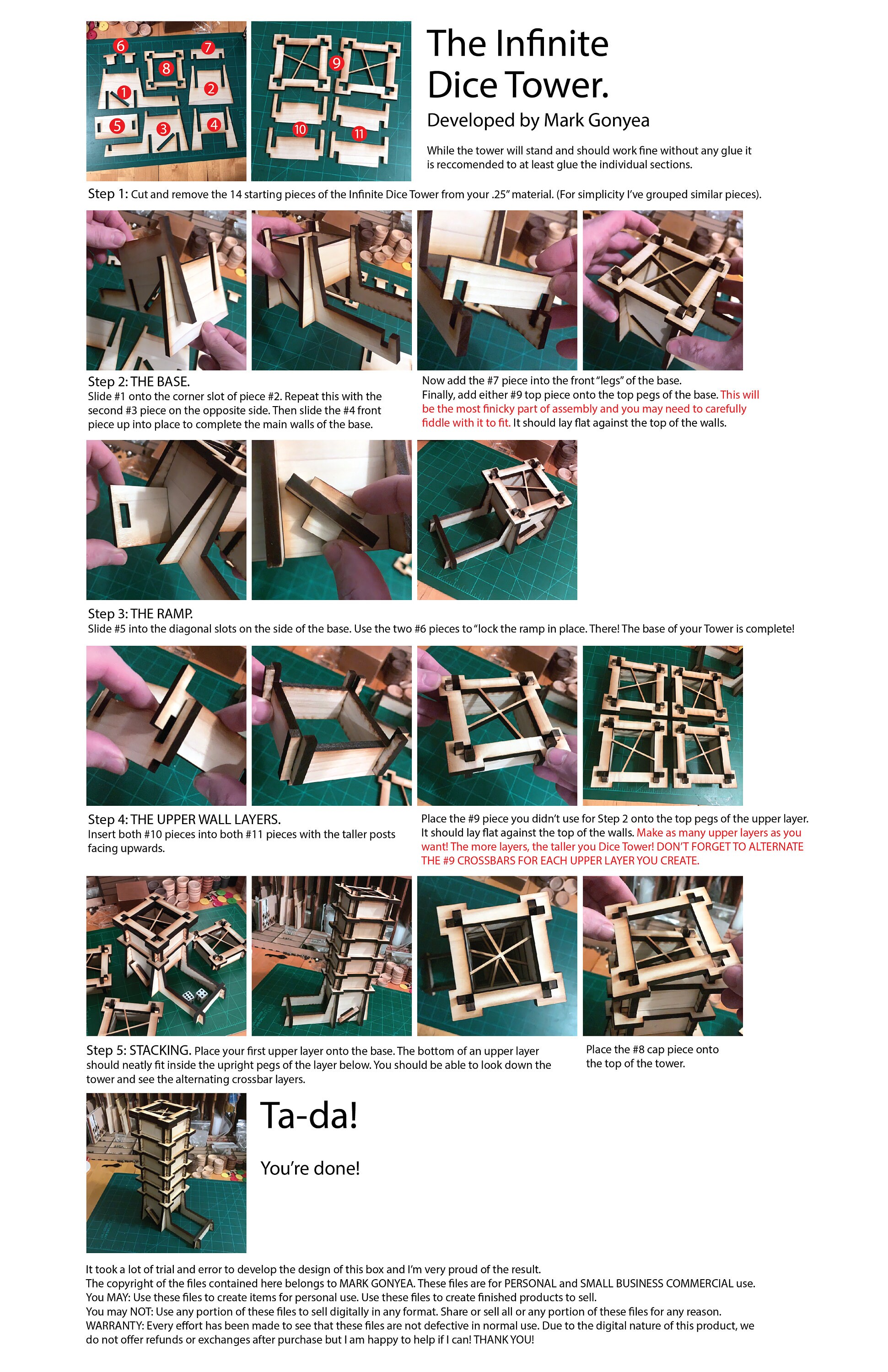 6
7
8
1
2
5
3
4
9
10
11

The Infinite Dice Tower.

Developed by Mark Gonyea

While the tower will stand and should work fine without any glue it is reccomended to at least glue the individual sections.

Step 1: Cut and remove the 14 starting pieces of the Infinite Dice Tower from your .25" material. (For simplicity I've grouped similar pieces).

Step 2: THE BASE.
Slide #1 onto the corner slot of piece #2. Repeat this with the second #3 piece on the opposite side. Then slide the #4 front piece up into place to complete the main walls of the base.

Now add the #7 piece into the front "legs" of the base.
Finally, add either #9 top piece onto the top pegs of the base. This will be the most finicky part of assembly and you may need to carefully fiddle with it to fit. It should lay flat against the top of the walls.

Step 3: THE RAMP.
Slide #5 into the diagonal slots on the side of the base. Use the two #6 pieces to "lock the ramp in place. There! The base of your Tower is complete!

Step 4: THE UPPER WALL LAYERS.
Insert both #10 pieces into both #11 pieces with the taller posts facing upwards.

Place the #9 piece you didn't use for Step 2 onto the top pegs of the upper layer. It should lay flat against the top of the walls. Make as many upper layers as you want! The more layers, the taller you Dice Tower! DON'T FORGET TO ALTERNATE THE #9 CROSSBARS FOR EACH UPPER LAYER YOU CREATE.

Step 5: STACKING. Place your first upper layer onto the base. The bottom of an upper layer should neatly fit inside the upright pegs of the layer below. You should be able to look down the tower and see the alternating crossbar layers.

Place the #8 cap piece onto the top of the tower.

Ta-da!

You're done!

It took a lot of trial and error to develop the design of this box and I'm very proud of the result.
The copyright of the files contained here belongs to MARK GONYEA. These files are for PERSONAL and SMALL BUSINESS COMMERCIAL use.
You MAY: Use these files to create items for personal use. Use these files to create finished products to sell.
You may NOT: Use any portion of these files to sell digitally in any format. Share or sell all or any portion of these files for any reason.
WARRANTY: Every effort has been made to see that these files are not defective in normal use. Due to the digital nature of this product, we do not offer refunds or exchanges after purchase but I am happy to help if I can! THANK YOU!