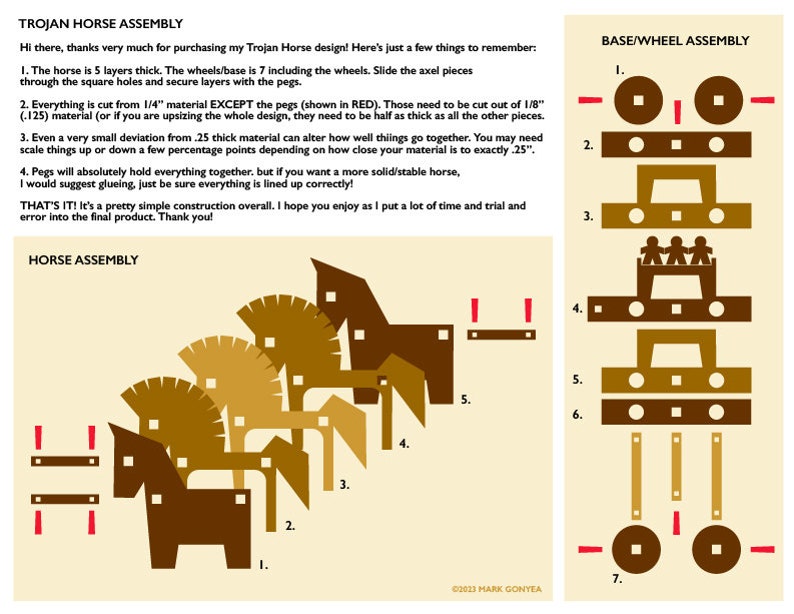 TROJAN HORSE ASSEMBLY

Hi there, thanks very much for purchasing my Trojan Horse design! Here's just a few things to remember:

1. The horse is 5 layers thick. The wheels/base is 7 including the wheels. Slide the axel pieces through the square holes and secure layers with the pegs.

2. Everything is cut from 1/4" material EXCEPT the pegs (shown in RED). Those need to be cut out of 1/8" (.125) material (or if you are upsizing the whole design, they need to be half as thick as all the other pieces.

3. Even a very small deviation from .25 thick material can alter how well thiings go together. You may need scale things up or down a few percentage points depending on how close your material is to exactly .25".

4. Pegs will absolutely hold everything together. but if you want a more solid/stable horse, I would suggest glueing, just be sure everything is lined up correctly!

THAT'S IT! It's a pretty simple construction overall. I hope you enjoy as I put a lot of time and trial and error into the final product. Thank you!

HORSE ASSEMBLY

5.

4.

3.

2.

1.

©2023 MARK GONYEA

BASE/WHEEL ASSEMBLY

1.

2.

3.

4.

5.

6.

7.