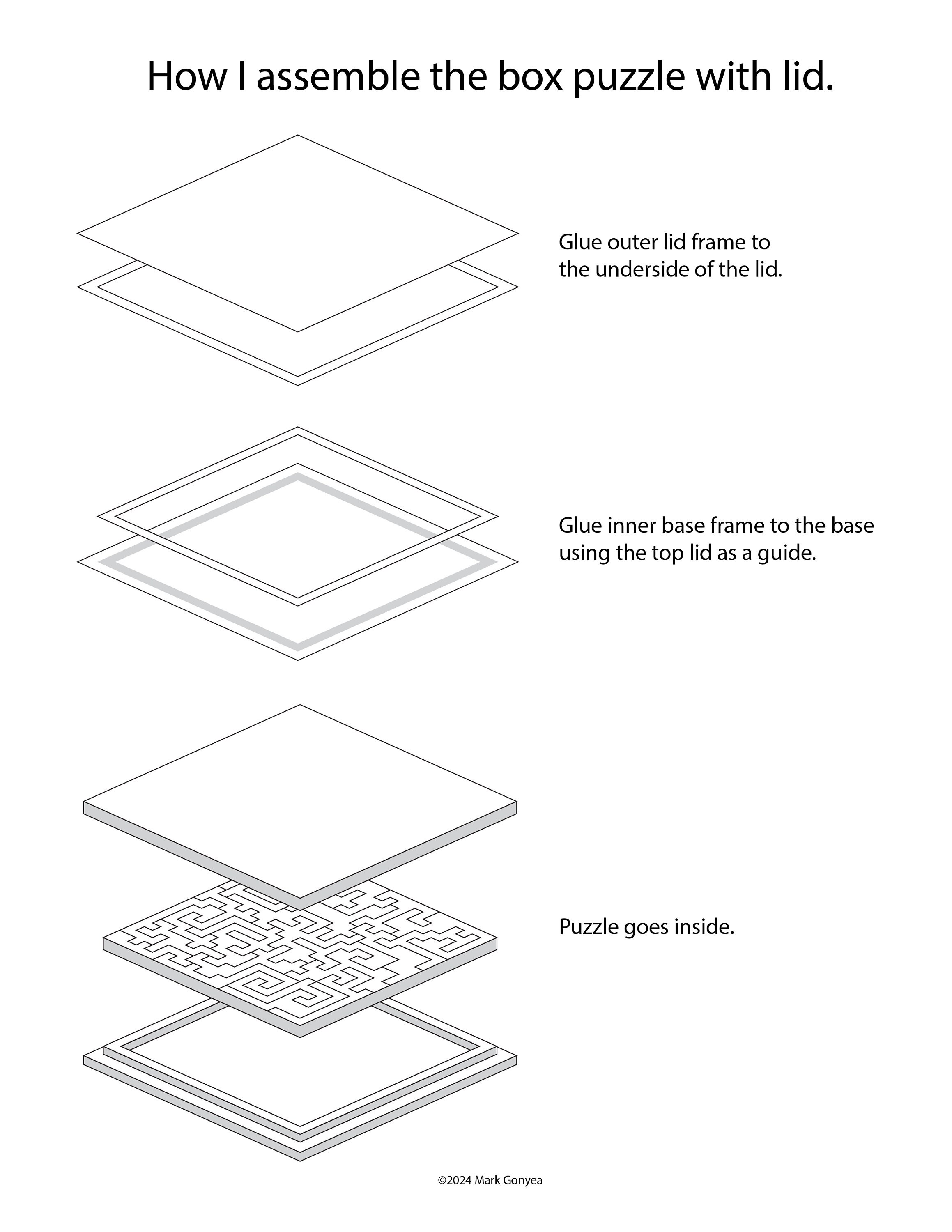 How I assemble the box puzzle with lid.

Glue outer lid frame to the underside of the lid.

Glue inner base frame to the base using the top lid as a guide.

Puzzle goes inside.

©2024 Mark Gonyea