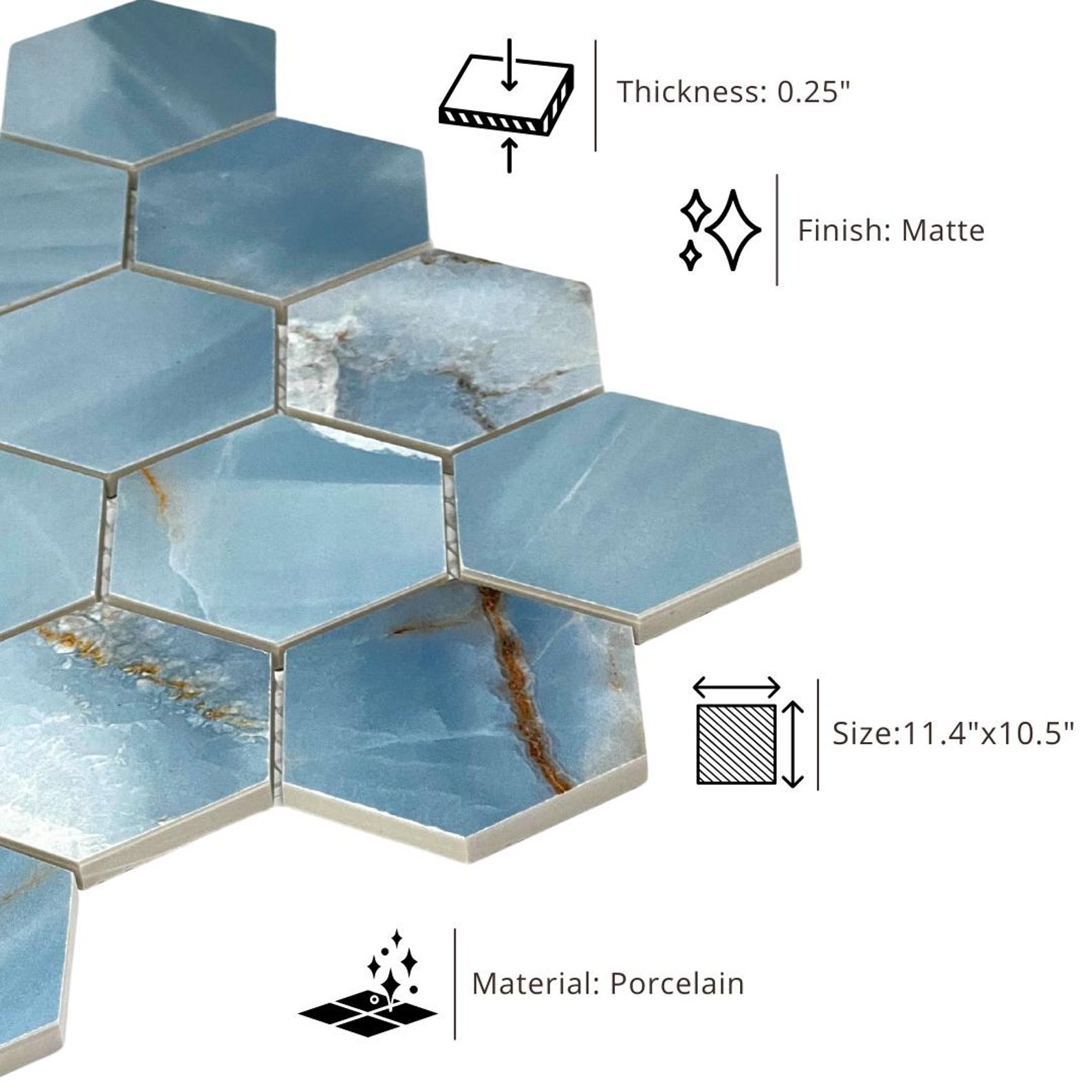 Thickness: 0.25"

Finish: Matte

Size:11.4"x10.5"

Material: Porcelain