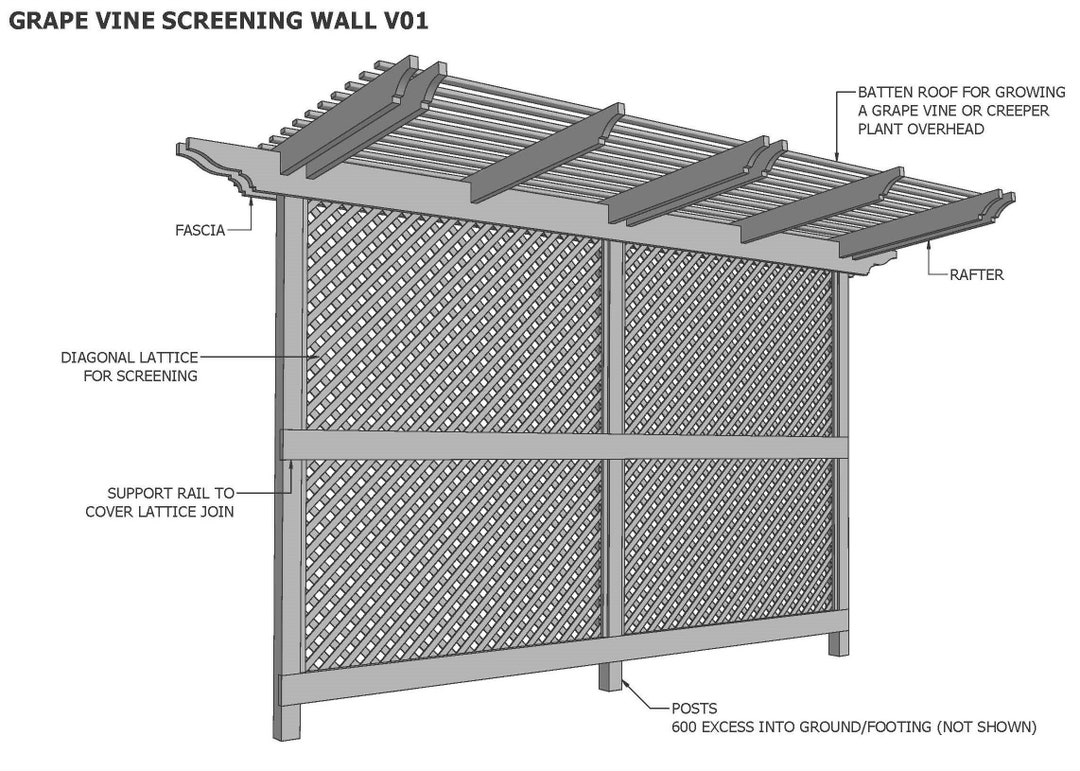 GRAPE VINE SCREENING WALL V01

BATTEN ROOF FOR GROWING A GRAPE VINE OR CREEPER PLANT OVERHEAD

FASCIA

RAFTER

DIAGONAL LATTICE FOR SCREENING

SUPPORT RAIL TO COVER LATTICE JOIN

POSTS
600 EXCESS INTO GROUND/FOOTING (NOT SHOWN)